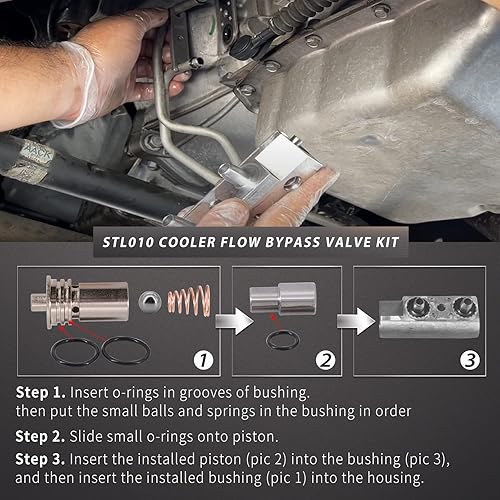 STL010 COOLER FLOW BYPASS VALVE KIT

1

2

3

**Step 1.** Insert o-rings in grooves of bushing. then put the small balls and springs in the bushing in order

**Step 2.** Slide small o-rings onto piston.

**Step 3.** Insert the installed piston (pic 2) into the bushing (pic 3), and then insert the installed bushing (pic 1) into the housing.