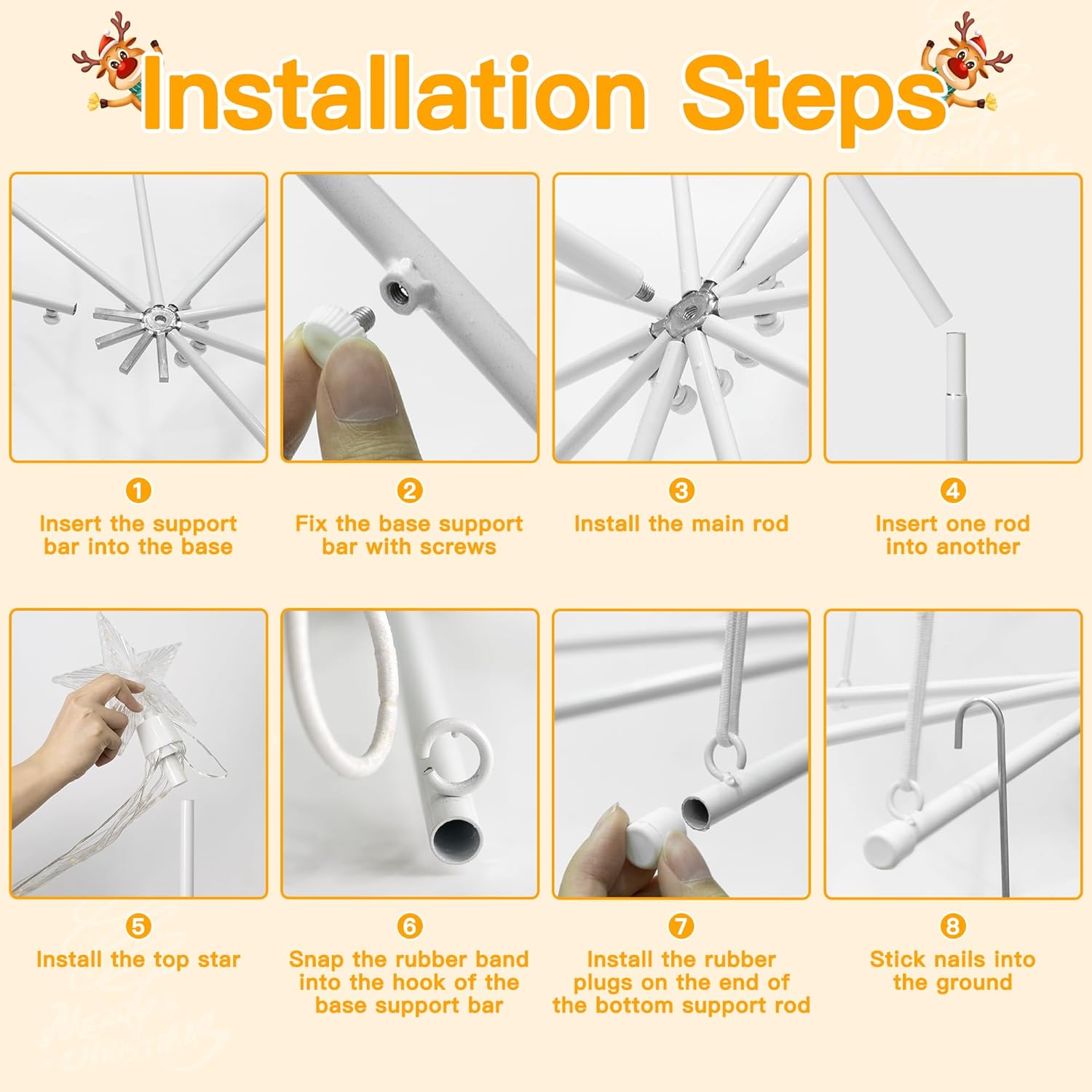 Installation Steps

1
Insert the support bar into the base

2
Fix the base support bar with screws

3
Install the main rod

4
Insert one rod into another

5
Install the top star

6
Snap the rubber band into the hook of the base support bar

7
Install the rubber plugs on the end of the bottom support rod

8
Stick nails into the ground

Merry Christmas