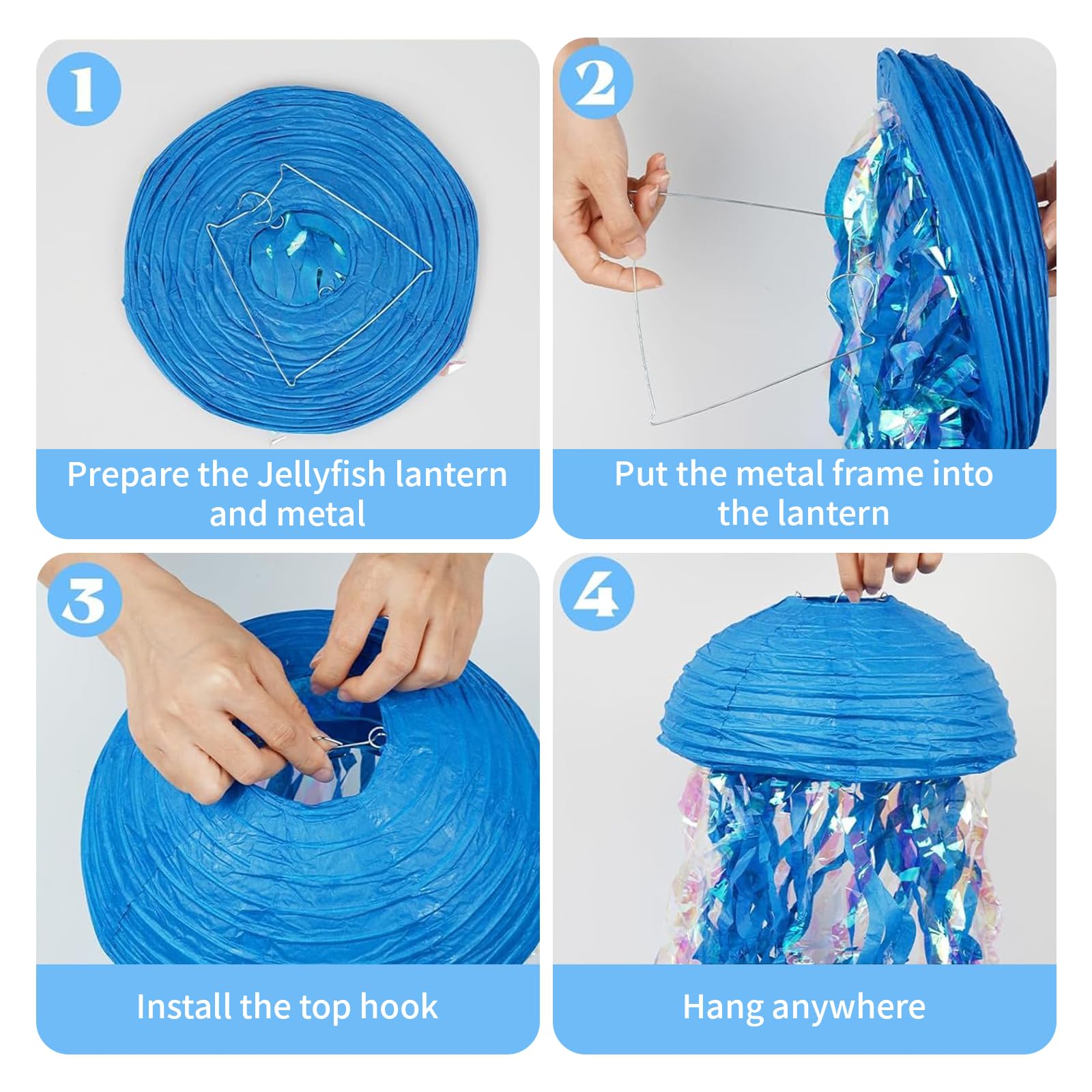 1

Prepare the Jellyfish lantern and metal

2

Put the metal frame into the lantern

3

Install the top hook

4

Hang anywhere