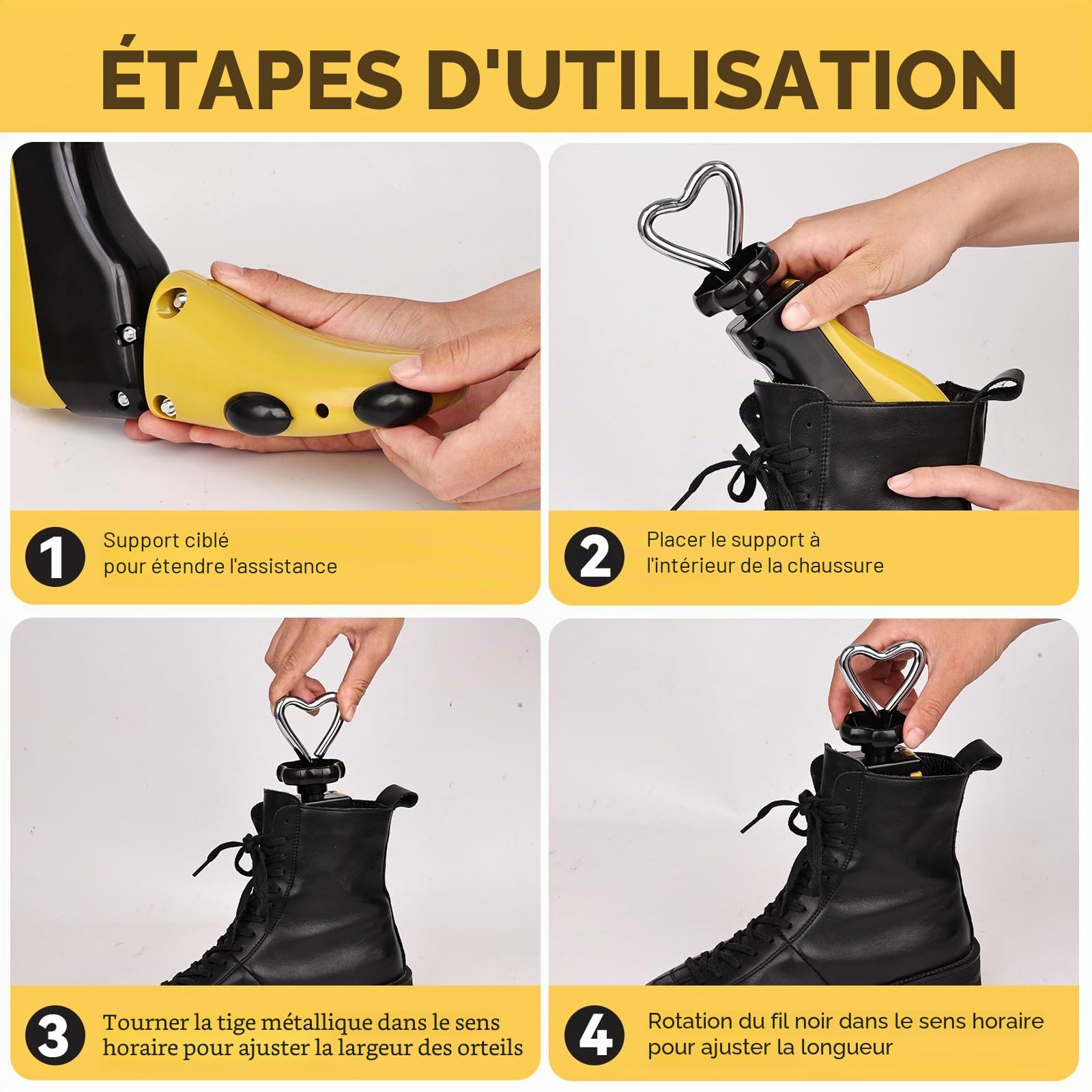 ÉTAPES D'UTILISATION

1 Support ciblé pour étendre l'assistance

2 Placer le support à l'intérieur de la chaussure

3 Tourner la tige métallique dans le sens horaire pour ajuster la largeur des orteils

4 Rotation du fil noir dans le sens horaire pour ajuster la longueur