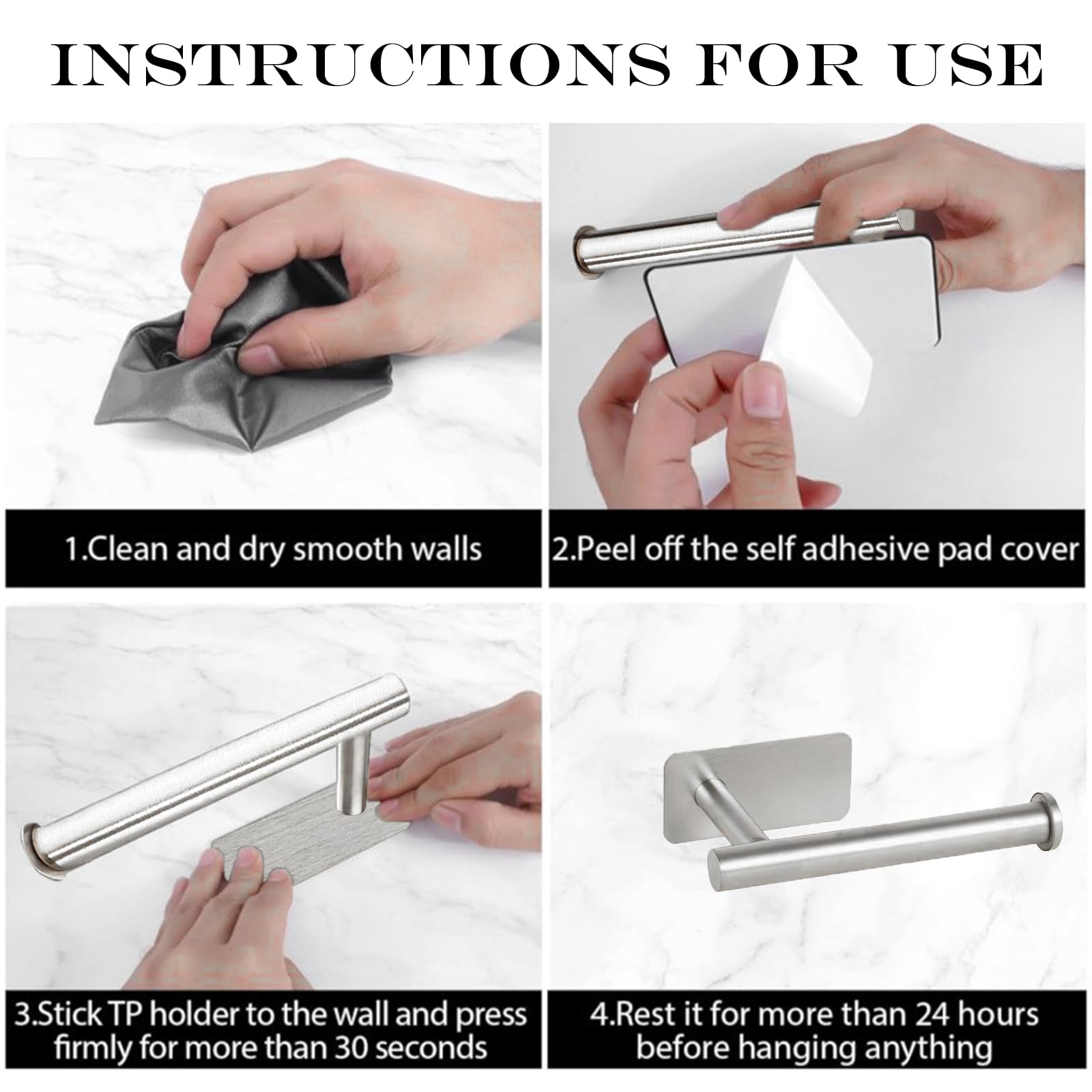 INSTRUCTIONS FOR USE

1.Clean and dry smooth walls

2.Peel off the self adhesive pad cover

3.Stick TP holder to the wall and press firmly for more than 30 seconds

4.Rest it for more than 24 hours before hanging anything