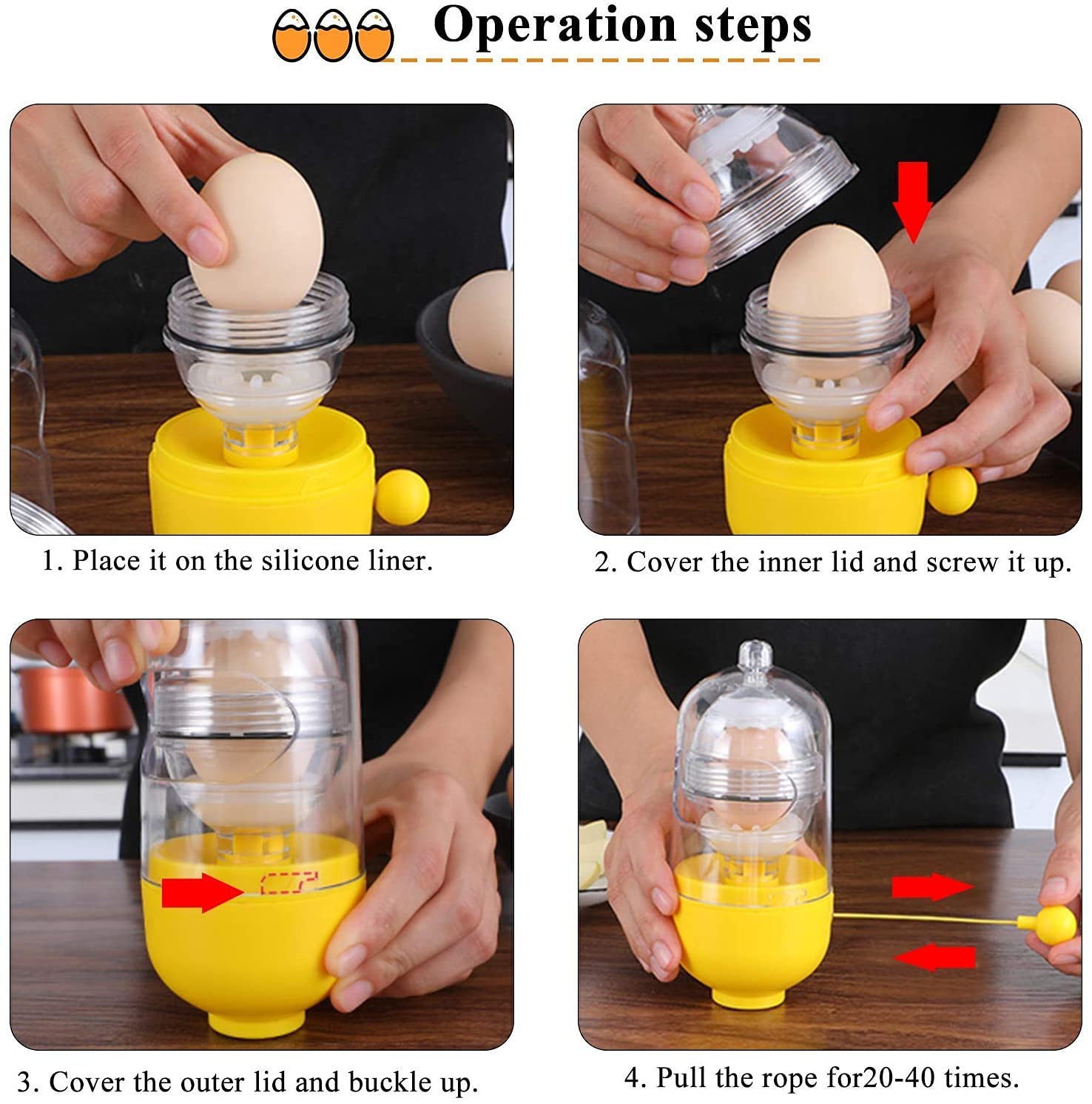 Operation steps

1. Place it on the silicone liner.

2. Cover the inner lid and screw it up.

3. Cover the outer lid and buckle up.

4. Pull the rope for20-40 times.