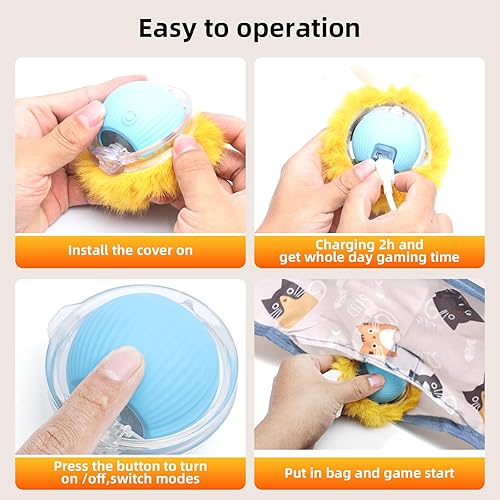 Easy to operation

Install the cover on

Charging 2h and get whole day gaming time

Press the button to turn on /off,switch modes

Put in bag and game start