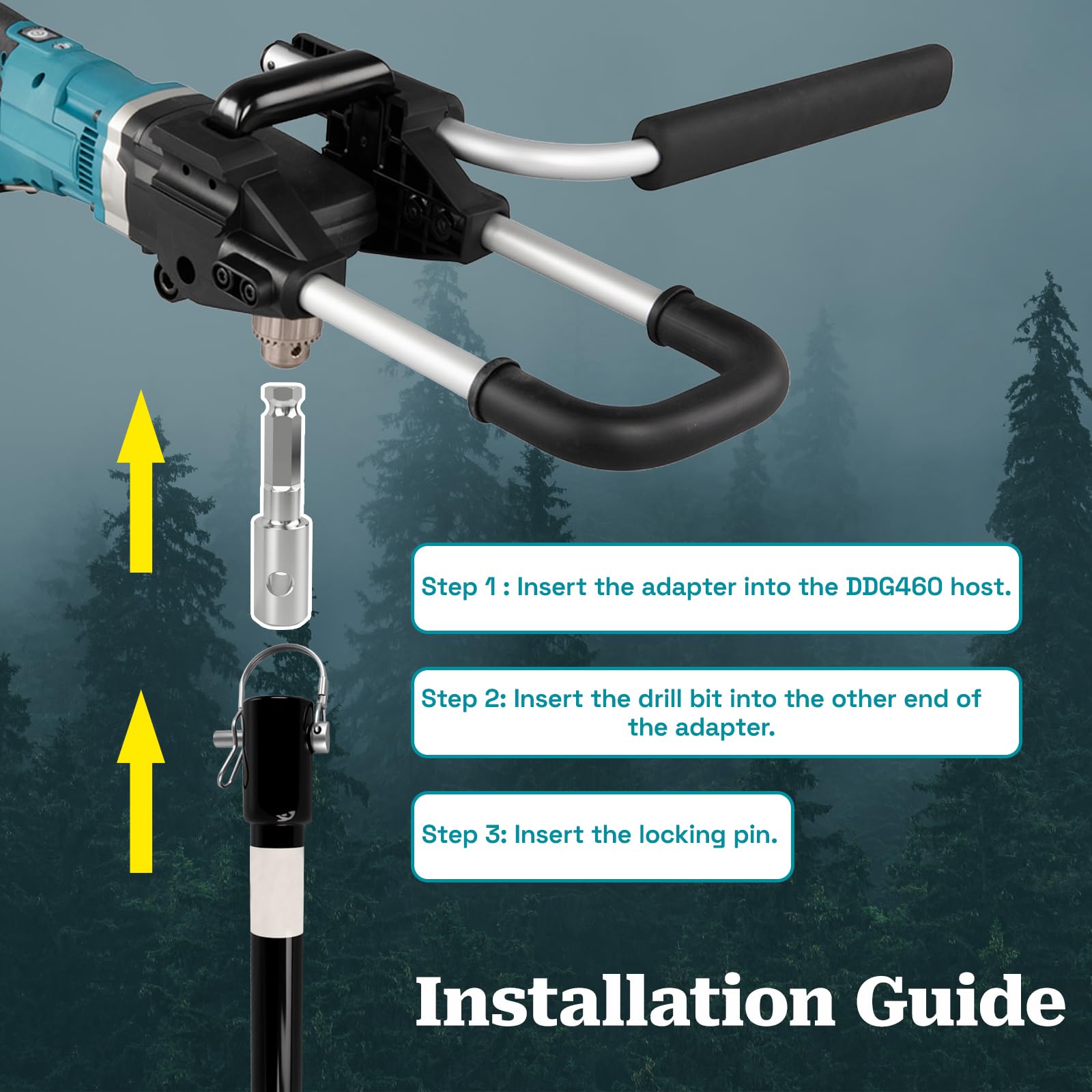 Step 1 : Insert the adapter into the DDG460 host.

Step 2: Insert the drill bit into the other end of the adapter.

Step 3: Insert the locking pin.

Installation Guide