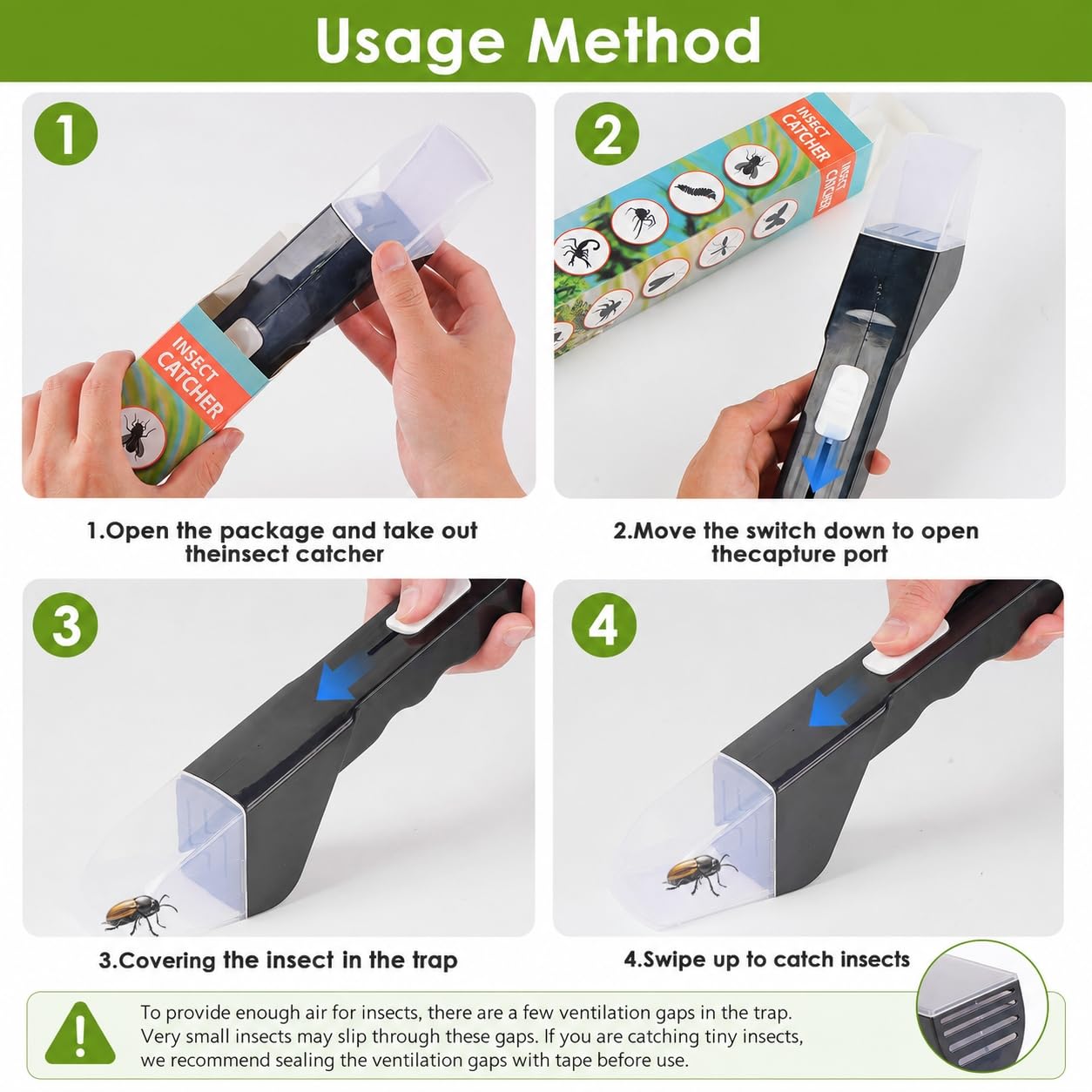 Usage Method

1

INSECT CATCHER

1.Open the package and take out theinsect catcher

2

INSECT CATCHER

INSECT CATCHER

2.Move the switch down to open thecapture port

3

3.Covering the insect in the trap

4

4.Swipe up to catch insects

To provide enough air for insects, there are a few ventilation gaps in the trap. Very small insects may slip through these gaps. If you are catching tiny insects, we recommend sealing the ventilation gaps with tape before use.