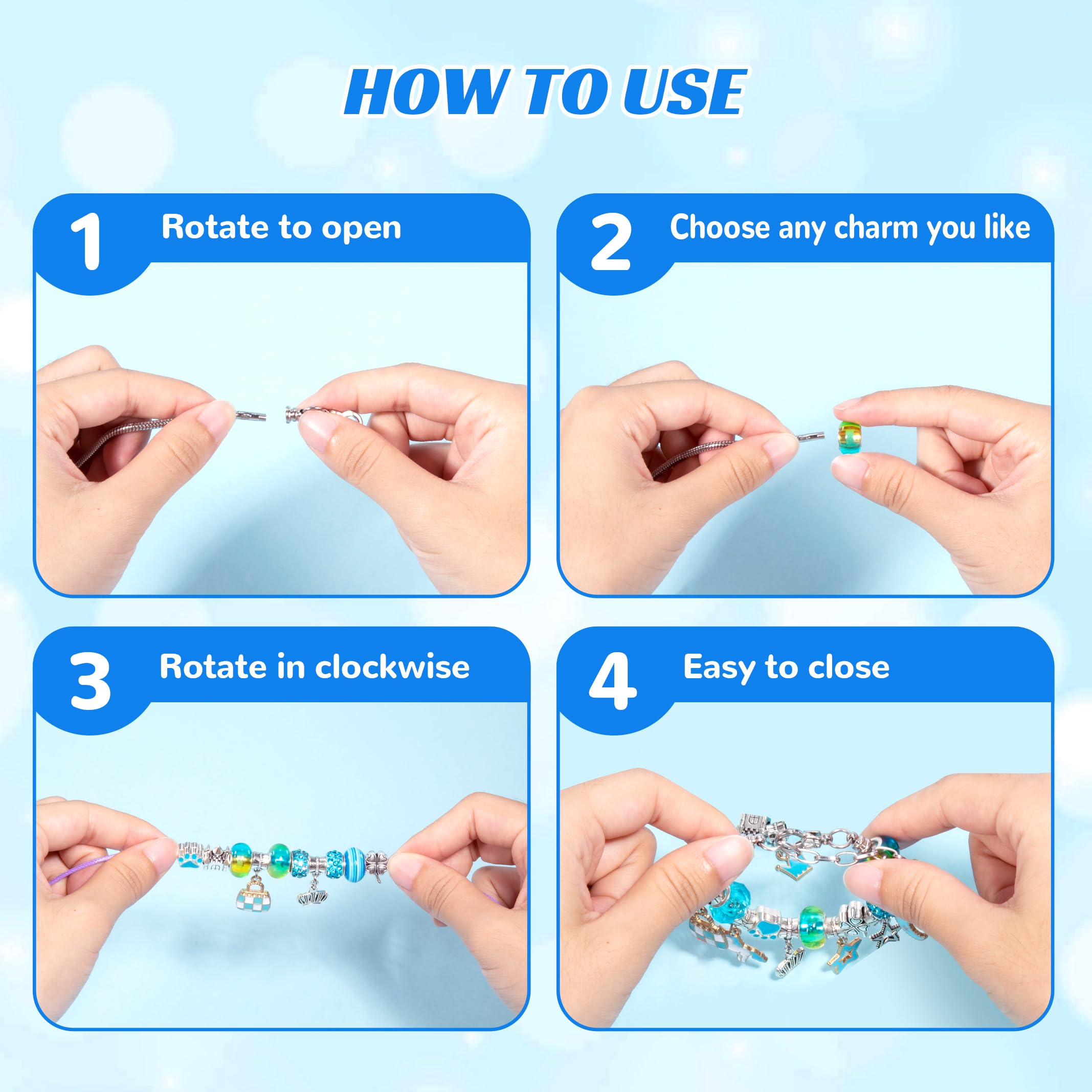 HOW TO USE

1 Rotate to open

2 Choose any charm you like

3 Rotate in clockwise

4 Easy to close