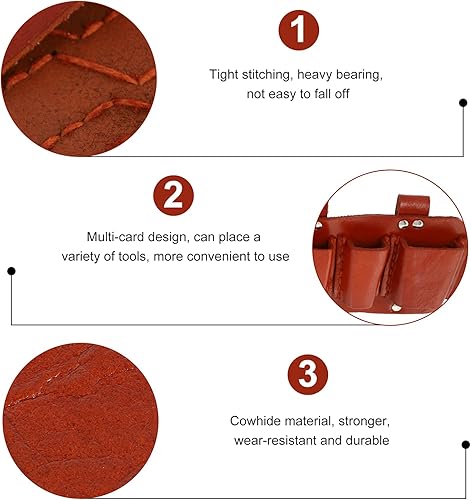 1

Tight stitching, heavy bearing, not easy to fall off

2

Multi-card design, can place a variety of tools, more convenient to use

3

Cowhide material, stronger, wear-resistant and durable