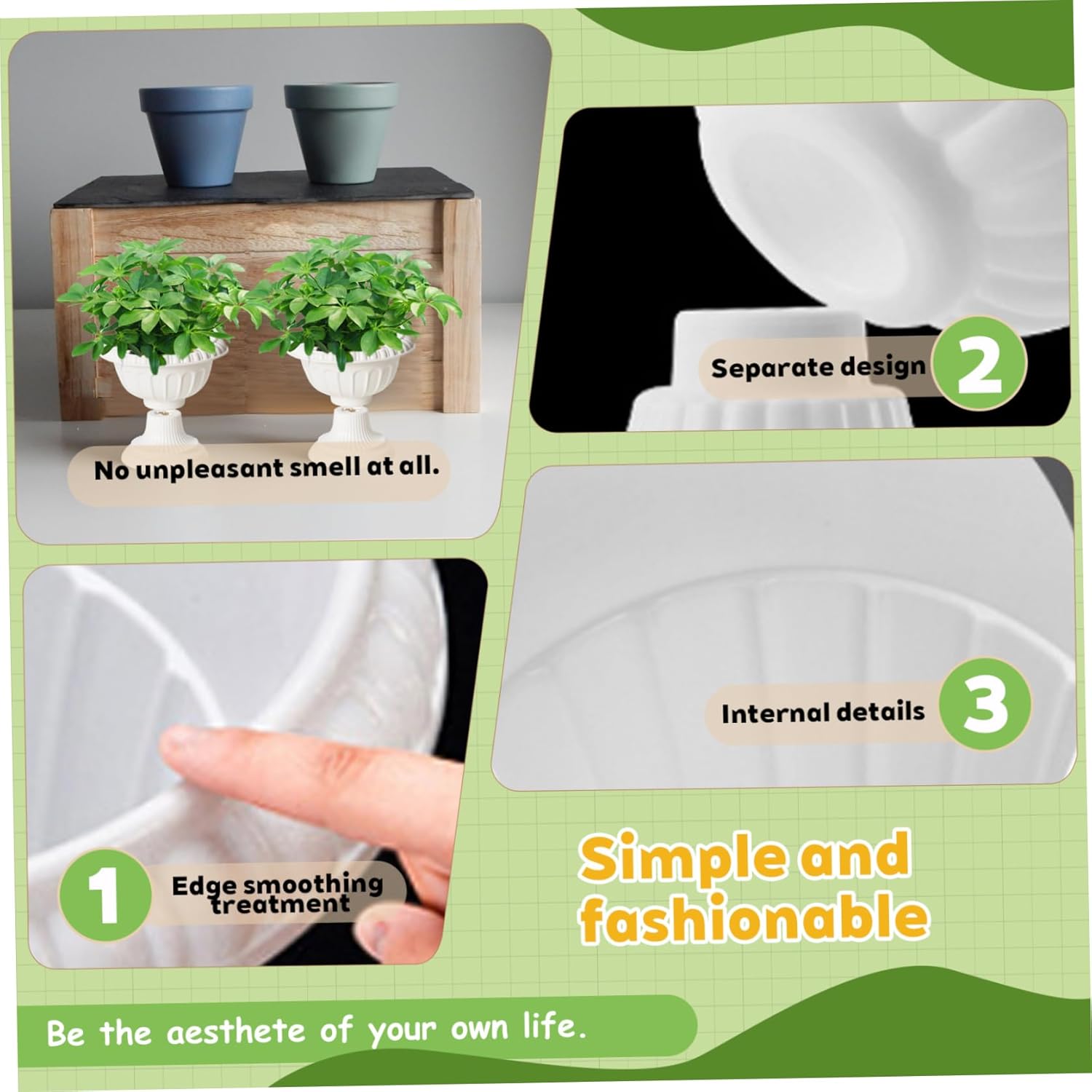 No unpleasant smell at all.

Separate design 2

Internal details 3

1 Edge smoothing treatment

Simple and fashionable

Be the aesthete of your own life.