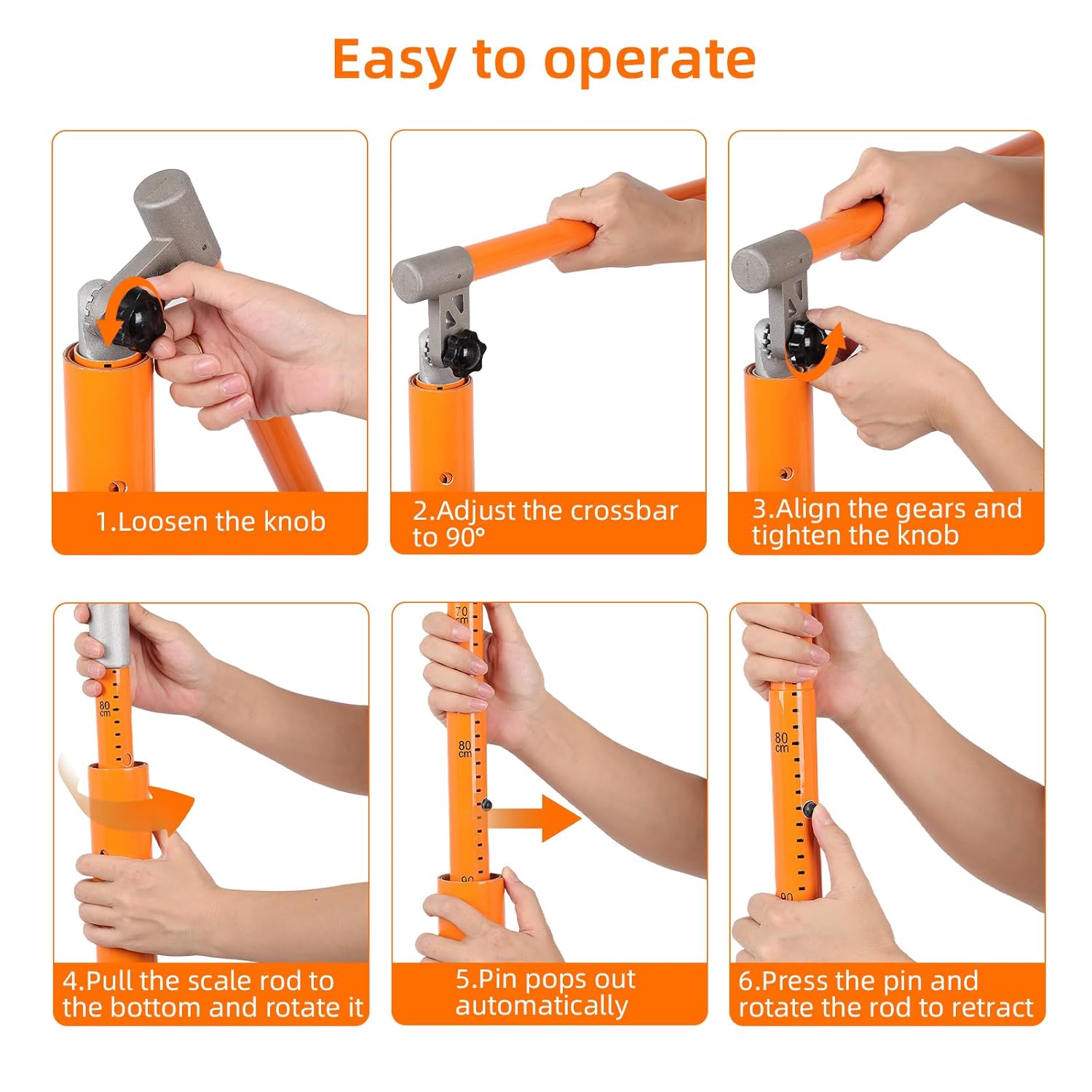 Easy to operate

1.Loosen the knob

2.Adjust the crossbar to 90°

3.Align the gears and tighten the knob

80 cm

4.Pull the scale rod to the bottom and rotate it

70 cm
80 cm
90

5.Pin pops out automatically

80 cm
90

6.Press the pin and rotate the rod to retract