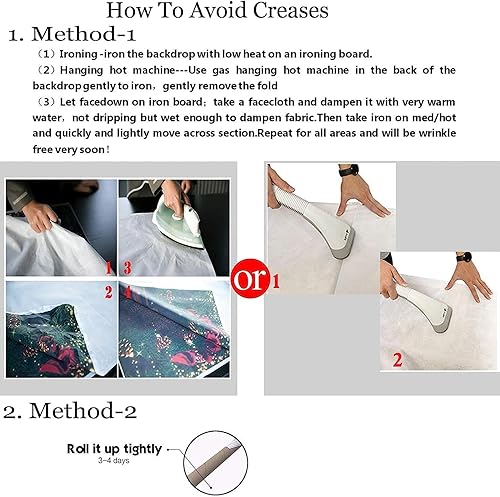 How To Avoid Creases

1. Method-1

（1）Ironing -iron the backdrop with low heat on an ironing board.

（2）Hanging hot machine---Use gas hanging hot machine in the back of the backdrop gently to iron，gently remove the fold

（3）Let facedown on iron board；take a facecloth and dampen it with very warm water，not dripping but wet enough to dampen fabric.Then take iron on med/hot and quickly and lightly move across section.Repeat for all areas and will be wrinkle free very soon！

1
3
2
4

or
1
2

2. Method-2

Roll it up tightly
3–4 days