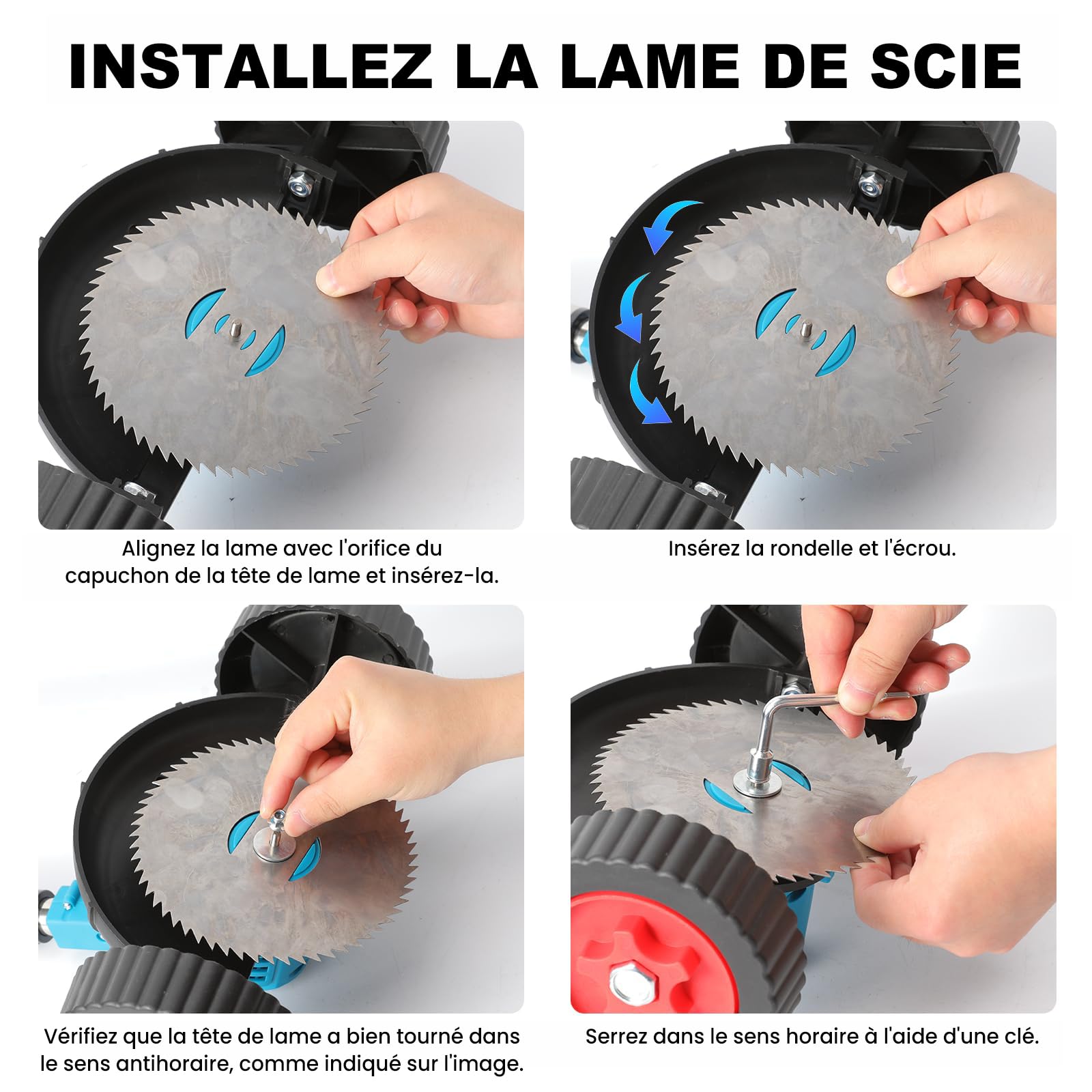 INSTALLEZ LA LAME DE SCIE

Alignez la lame avec l'orifice du capuchon de la tête de lame et insérez-la.

Insérez la rondelle et l'écrou.

Vérifiez que la tête de lame a bien tourné dans le sens antihoraire, comme indiqué sur l'image.

Serrez dans le sens horaire à l'aide d'une clé.