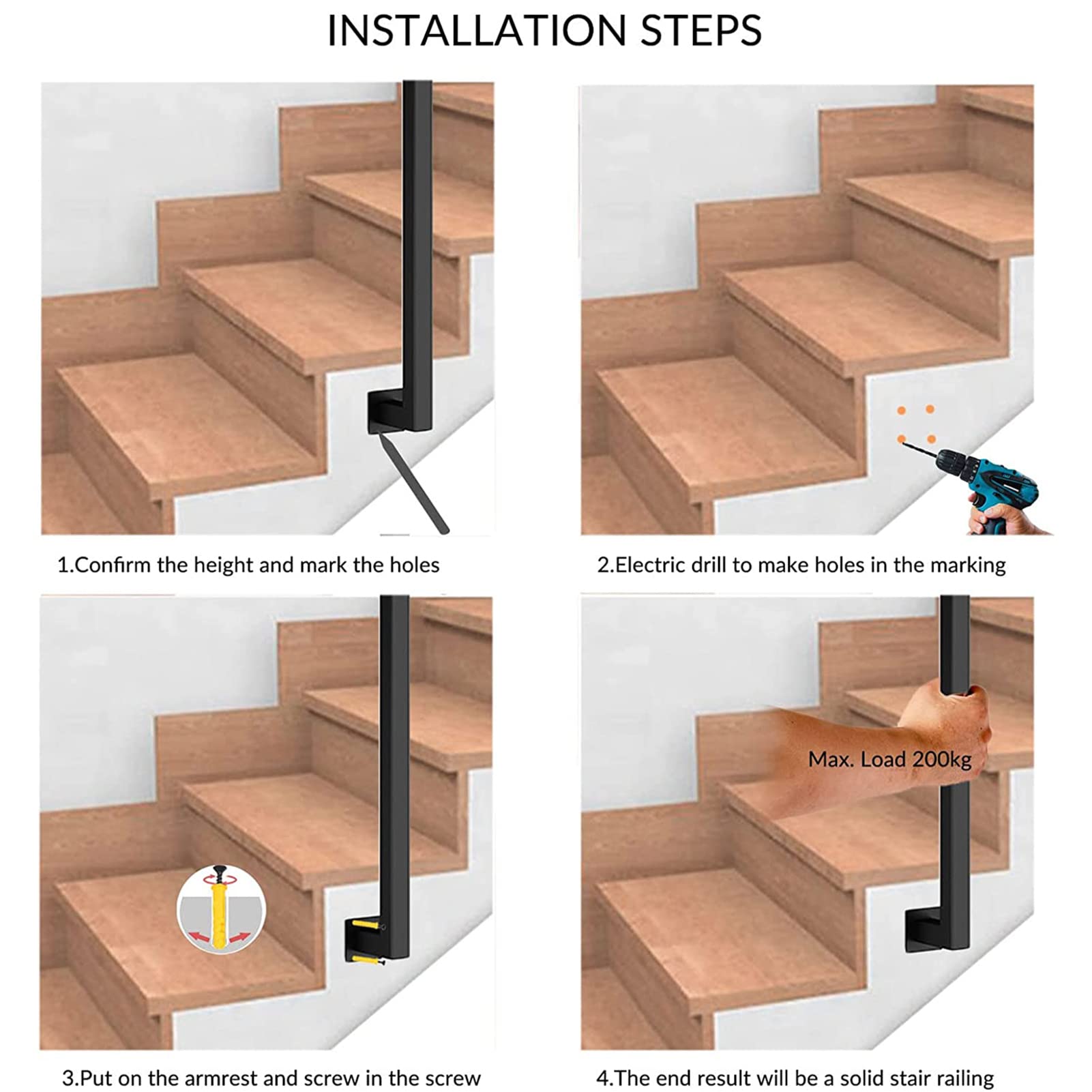 INSTALLATION STEPS

1.Confirm the height and mark the holes

2.Electric drill to make holes in the marking

3.Put on the armrest and screw in the screw

Max. Load 200kg

4.The end result will be a solid stair railing