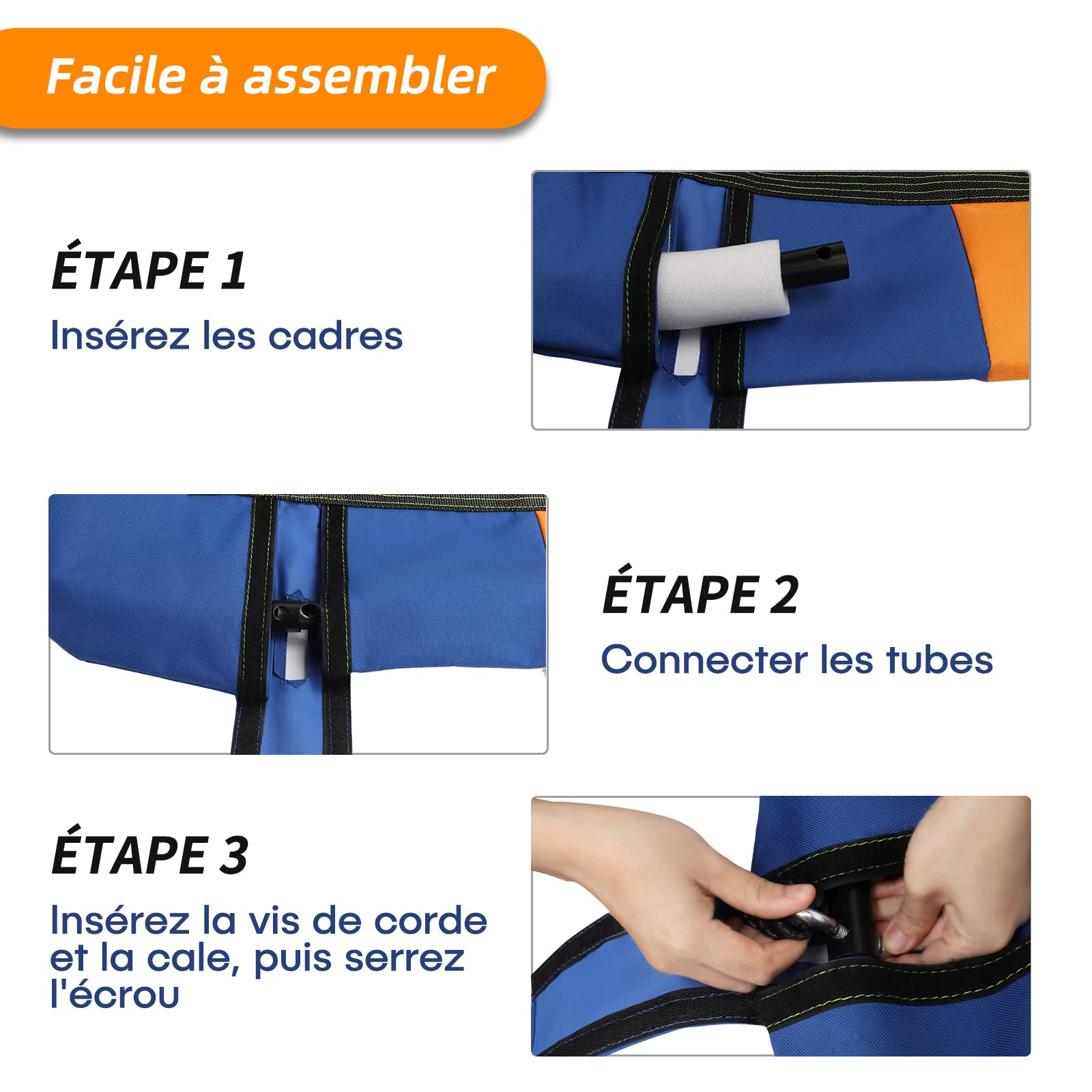 Facile à assembler

ÉTAPE 1
Insérez les cadres

ÉTAPE 2
Connecter les tubes

ÉTAPE 3
Insérez la vis de corde et la cale, puis serrez l'écrou