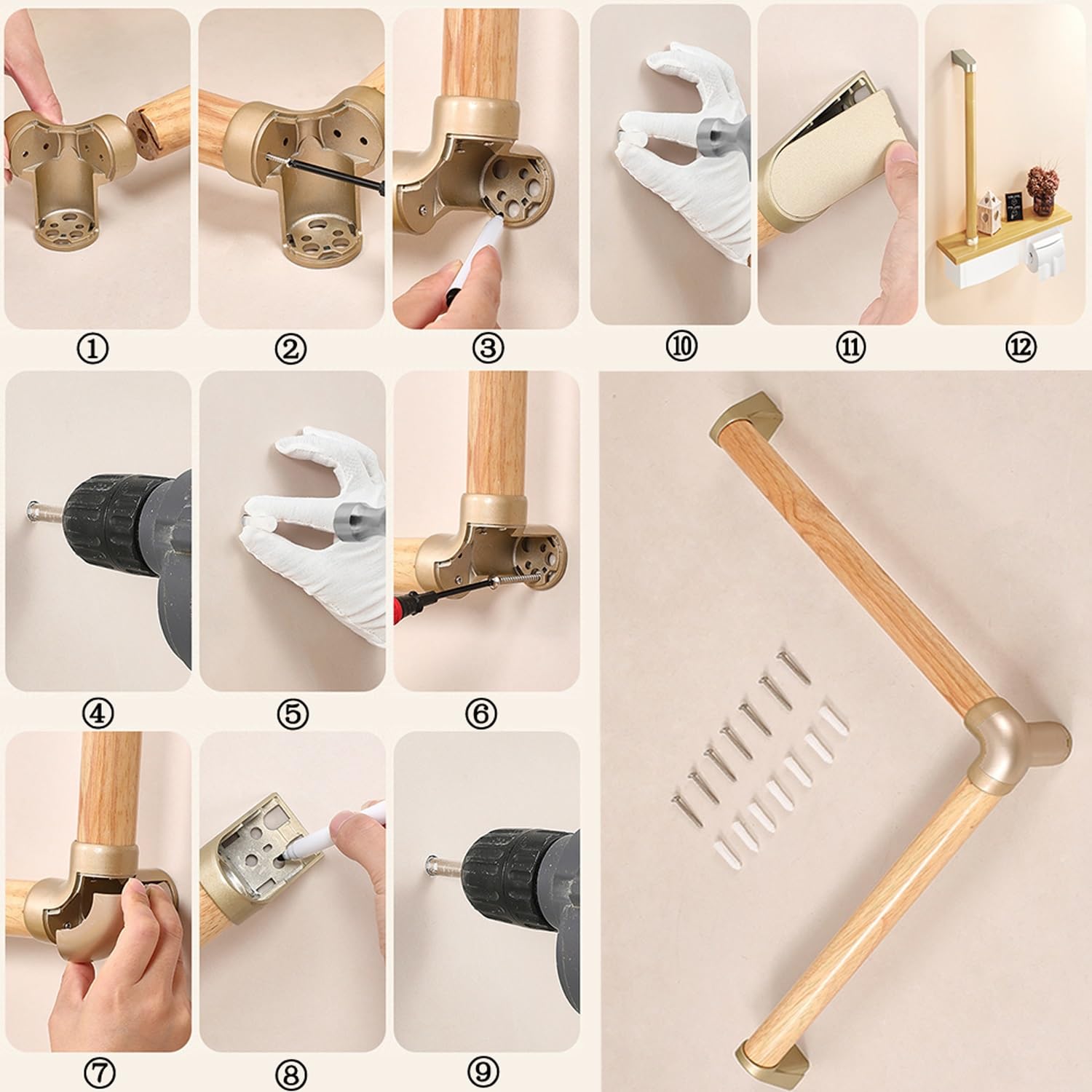 ①
②
③
⑩
⑪
⑫
④
⑤
⑥
⑦
⑧
⑨