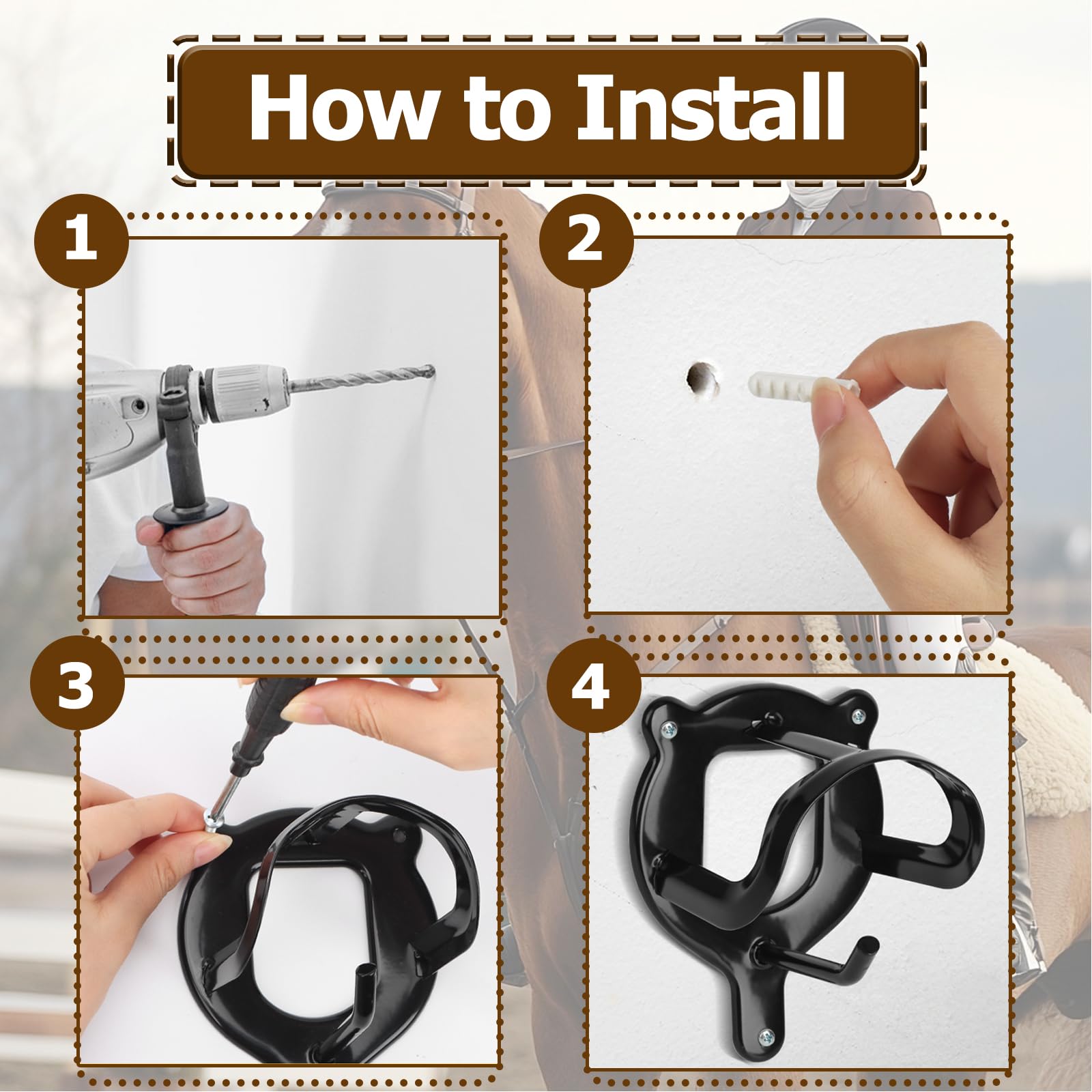 How to Install

1

2

3

4