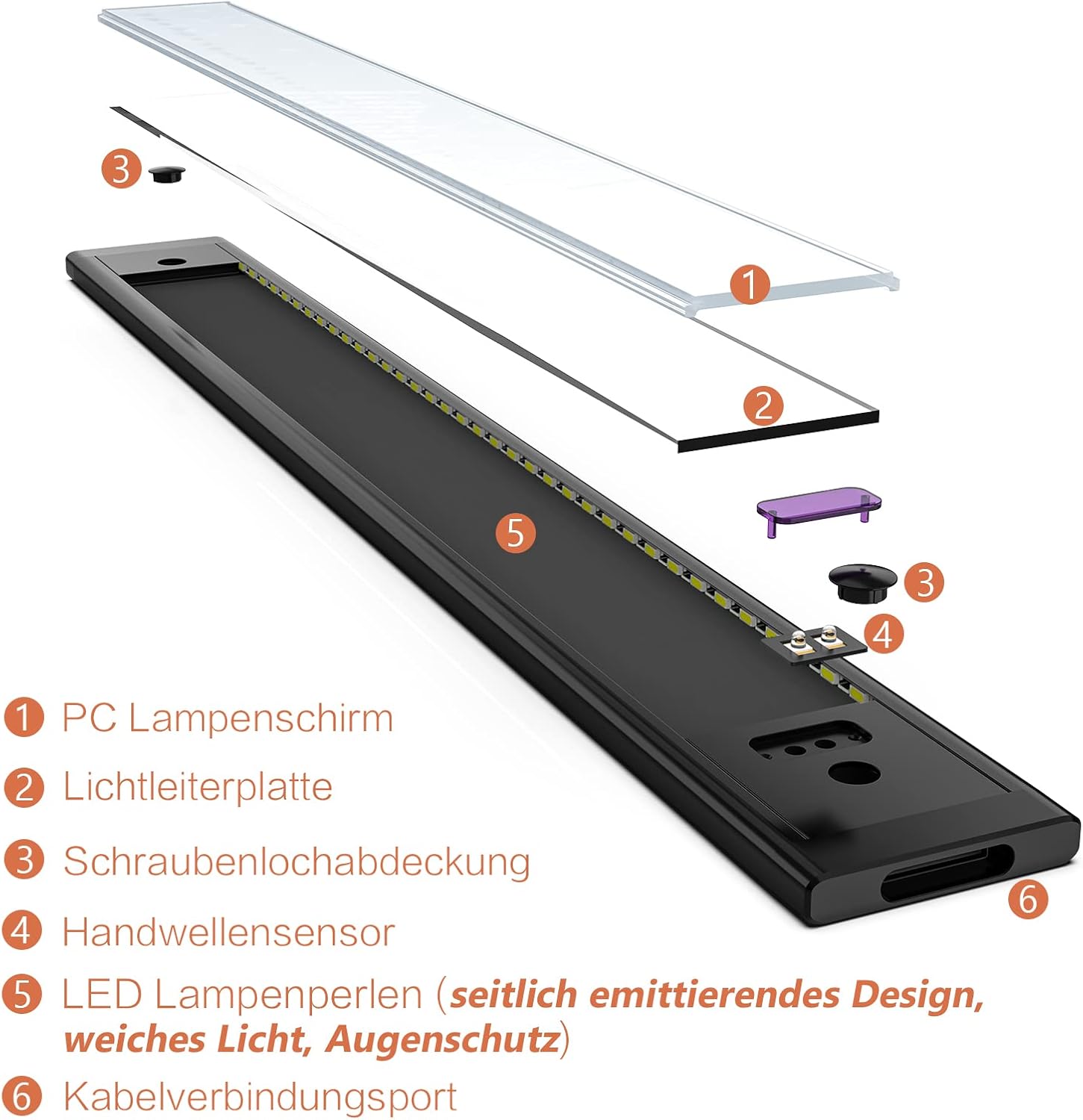 3

1

2

5

3

4

6

1 PC Lampenschirm

2 Lichtleiterplatte

3 Schraubenlochabdeckung

4 Handwellensensor

5 LED Lampenperlen (seitlich emittierendes Design, weiches Licht, Augenschutz)

6 Kabelverbindungsport