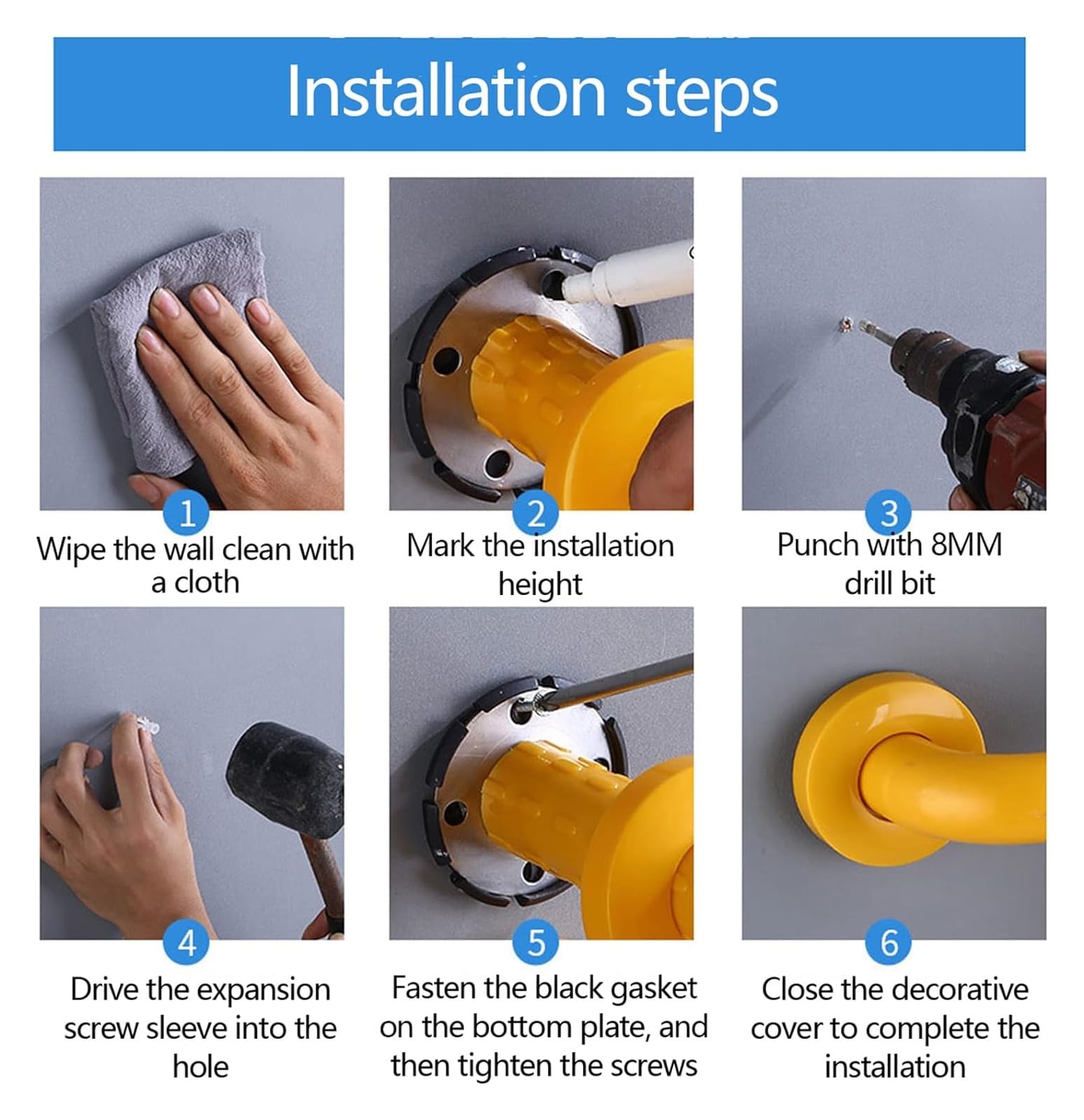 Installation steps

1
Wipe the wall clean with a cloth

2
Mark the installation height

3
Punch with 8MM drill bit

4
Drive the expansion screw sleeve into the hole

5
Fasten the black gasket on the bottom plate, and then tighten the screws

6
Close the decorative cover to complete the installation