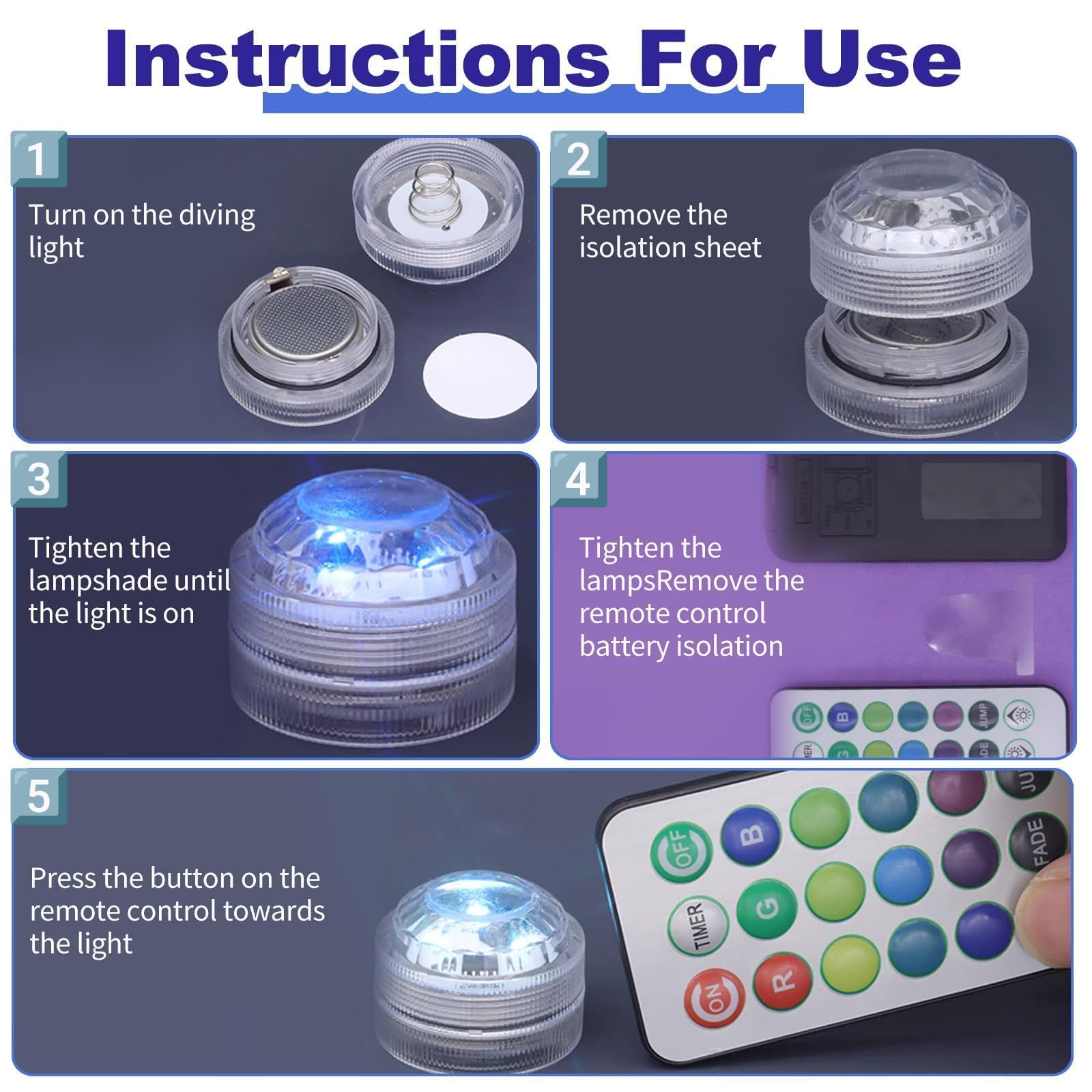 Instructions For Use

1
Turn on the diving light

2
Remove the isolation sheet

3
Tighten the lampshade until the light is on

4
Tighten the lampsRemove the remote control battery isolation

OFF B JUMP
TIMER G FADE

5
Press the button on the remote control towards the light

OFF B JU
TIMER G FADE
ON R