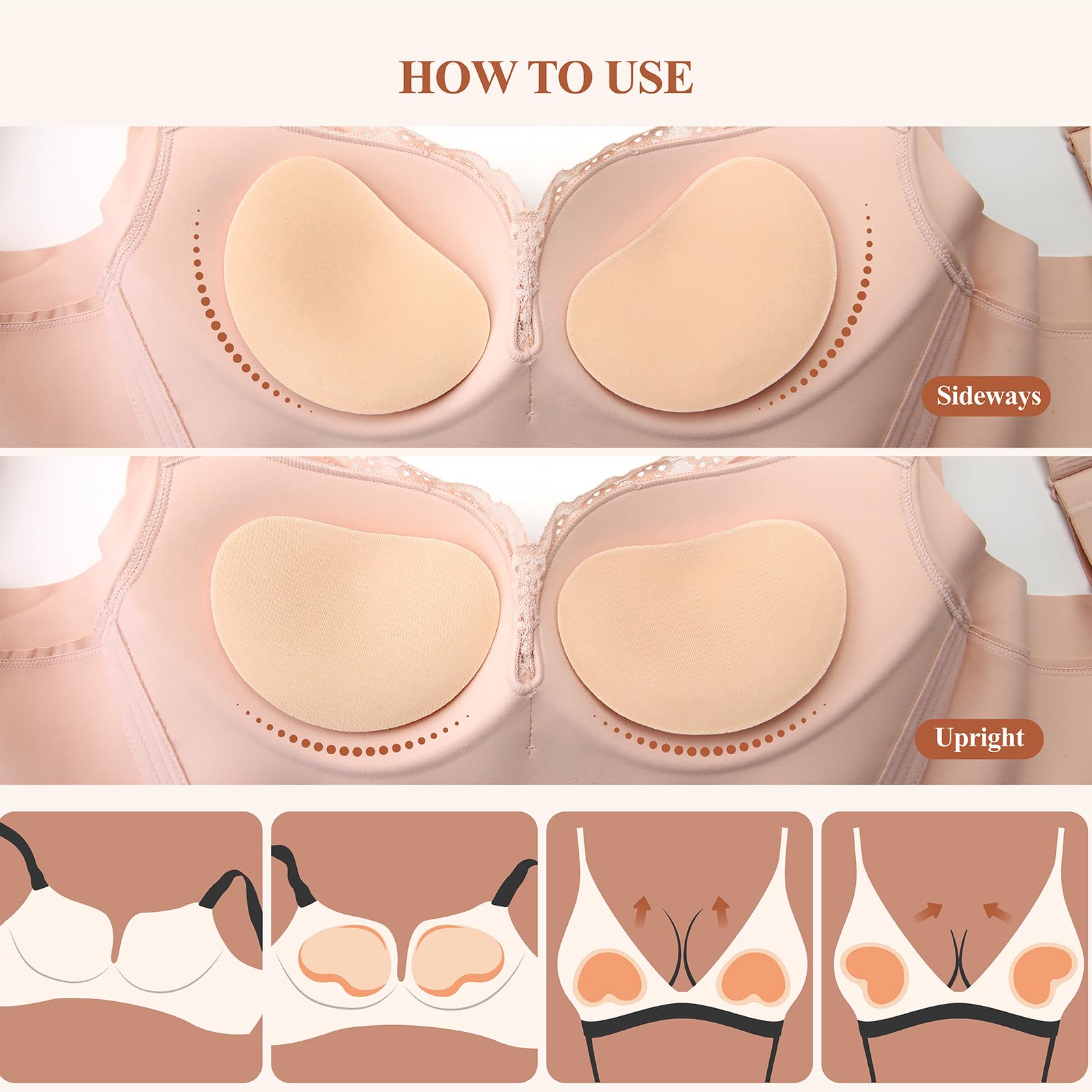 HOW TO USE

Sideways

Upright