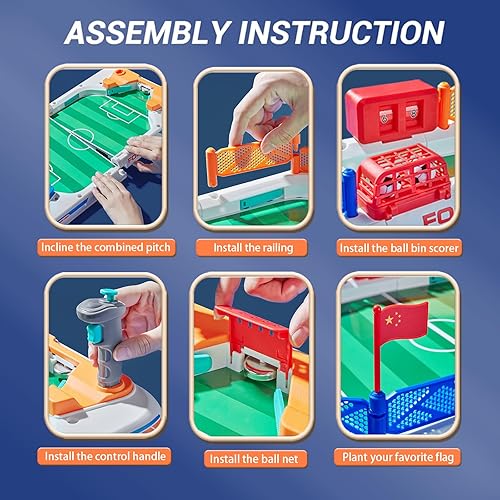 ASSEMBLY INSTRUCTION

Incline the combined pitch

Install the railing

FO

Install the ball bin scorer

Install the control handle

Install the ball net

Plant your favorite flag