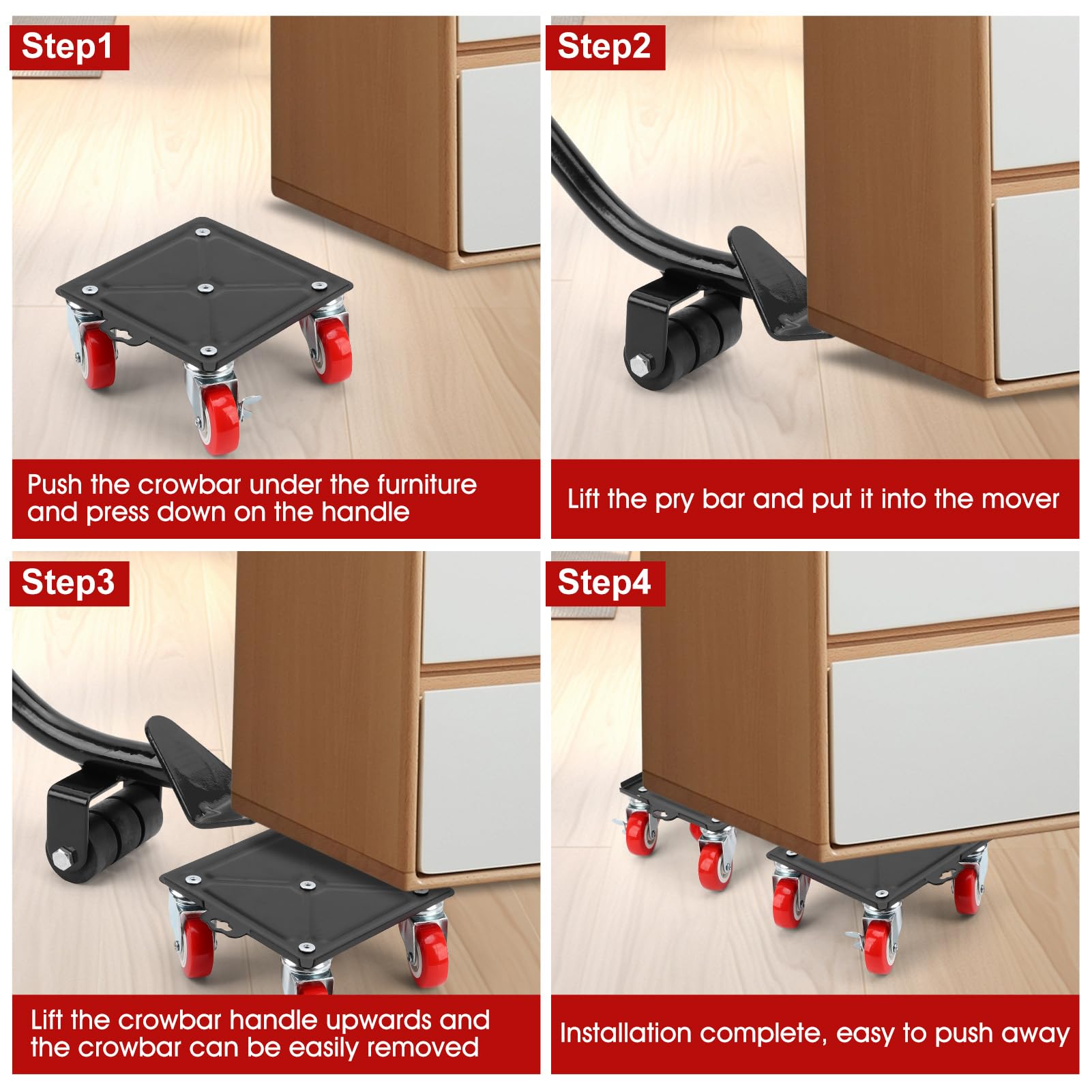 Step1

Push the crowbar under the furniture and press down on the handle

Step2

Lift the pry bar and put it into the mover

Step3

Lift the crowbar handle upwards and the crowbar can be easily removed

Step4

Installation complete, easy to push away