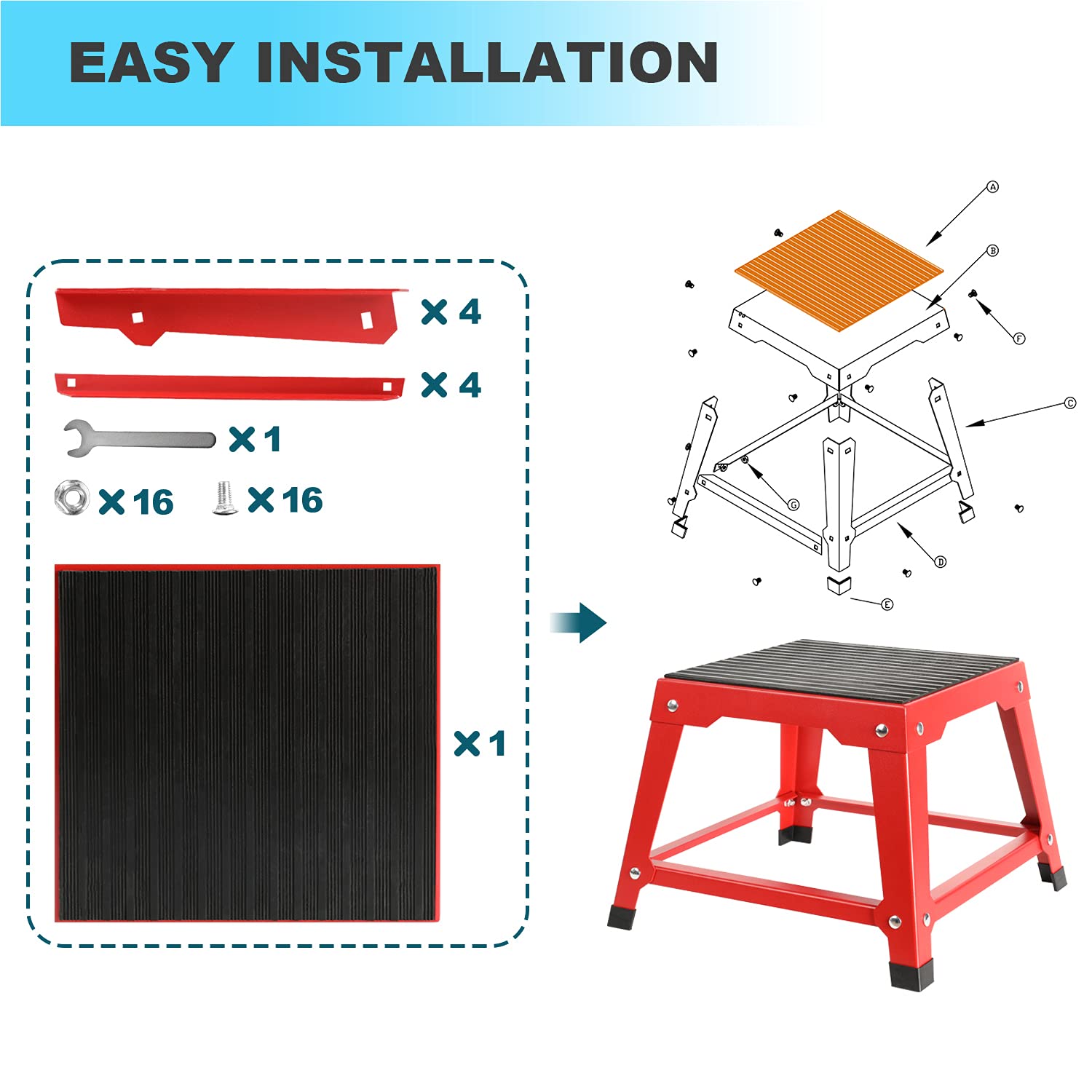 EASY INSTALLATION

×4

×4

×1

×16 ×16

×1

A

B

F

C

G

D

E