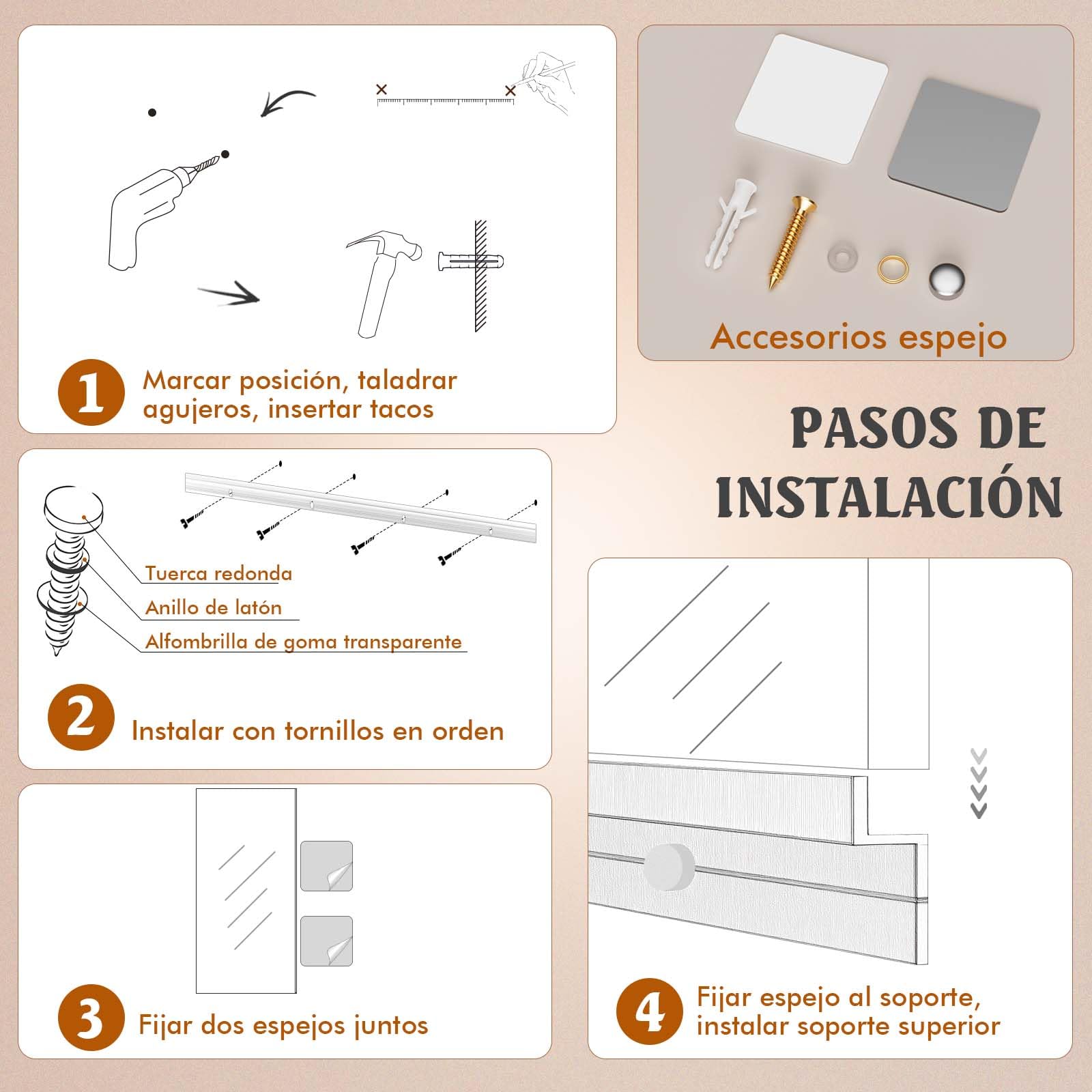 1 Marcar posición, taladrar agujeros, insertar tacos

Accesorios espejo

PASOS DE INSTALACIÓN

Tuerca redonda

Anillo de latón

Alfombrilla de goma transparente

2 Instalar con tornillos en orden

3 Fijar dos espejos juntos

4 Fijar espejo al soporte, instalar soporte superior