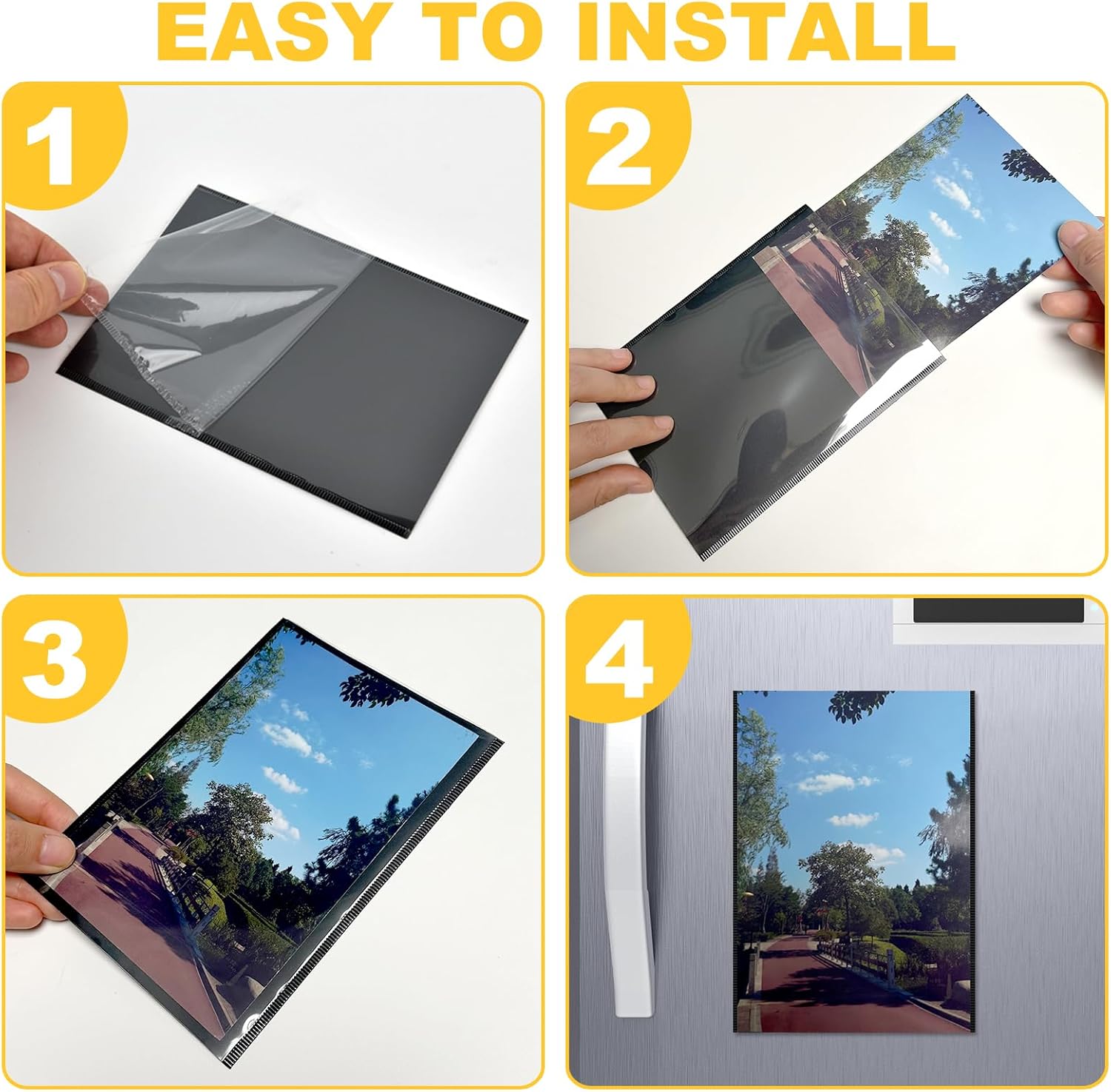 EASY TO INSTALL

1

2

3

4