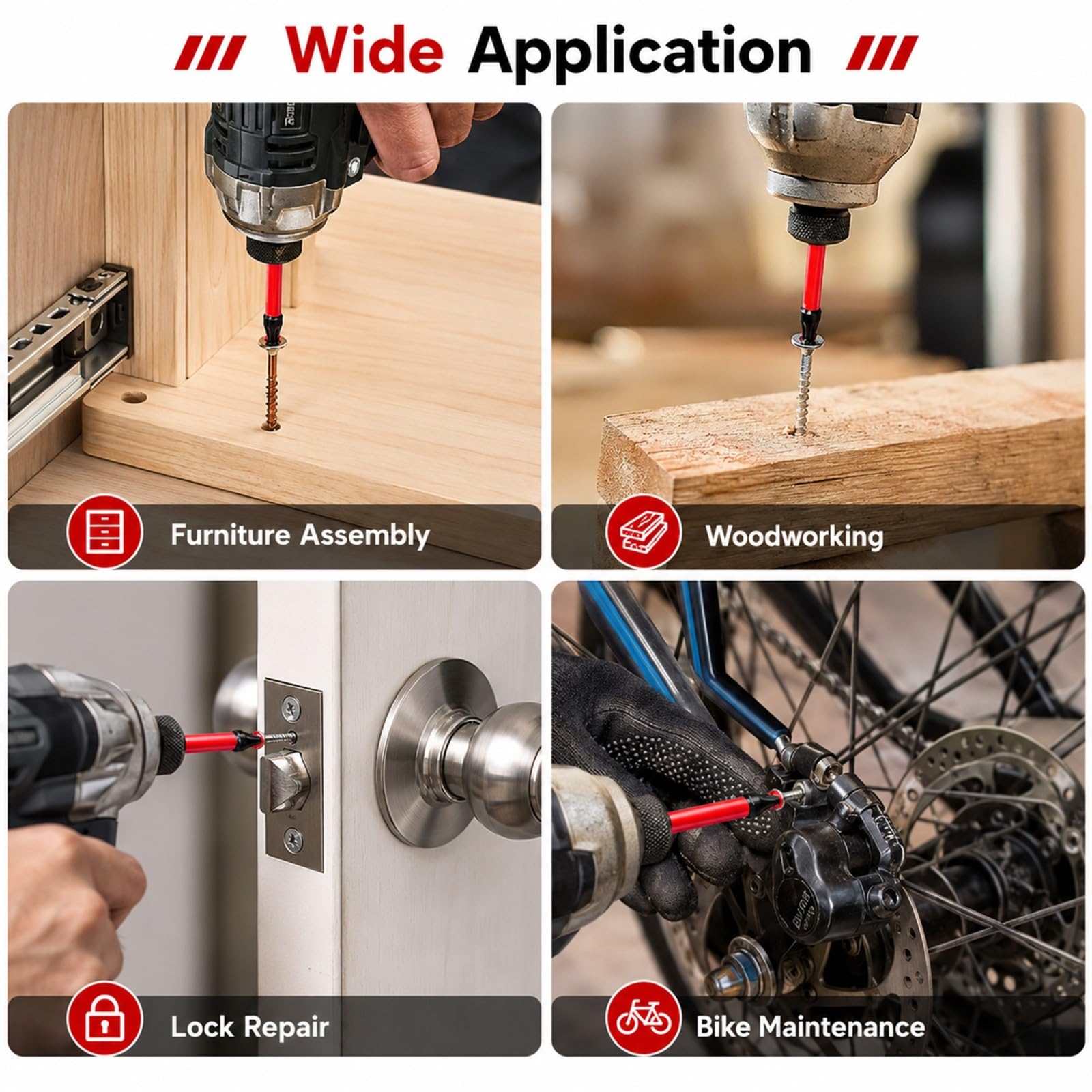 /// Wide Application ///

Furniture Assembly

Woodworking

Lock Repair

Bike Maintenance