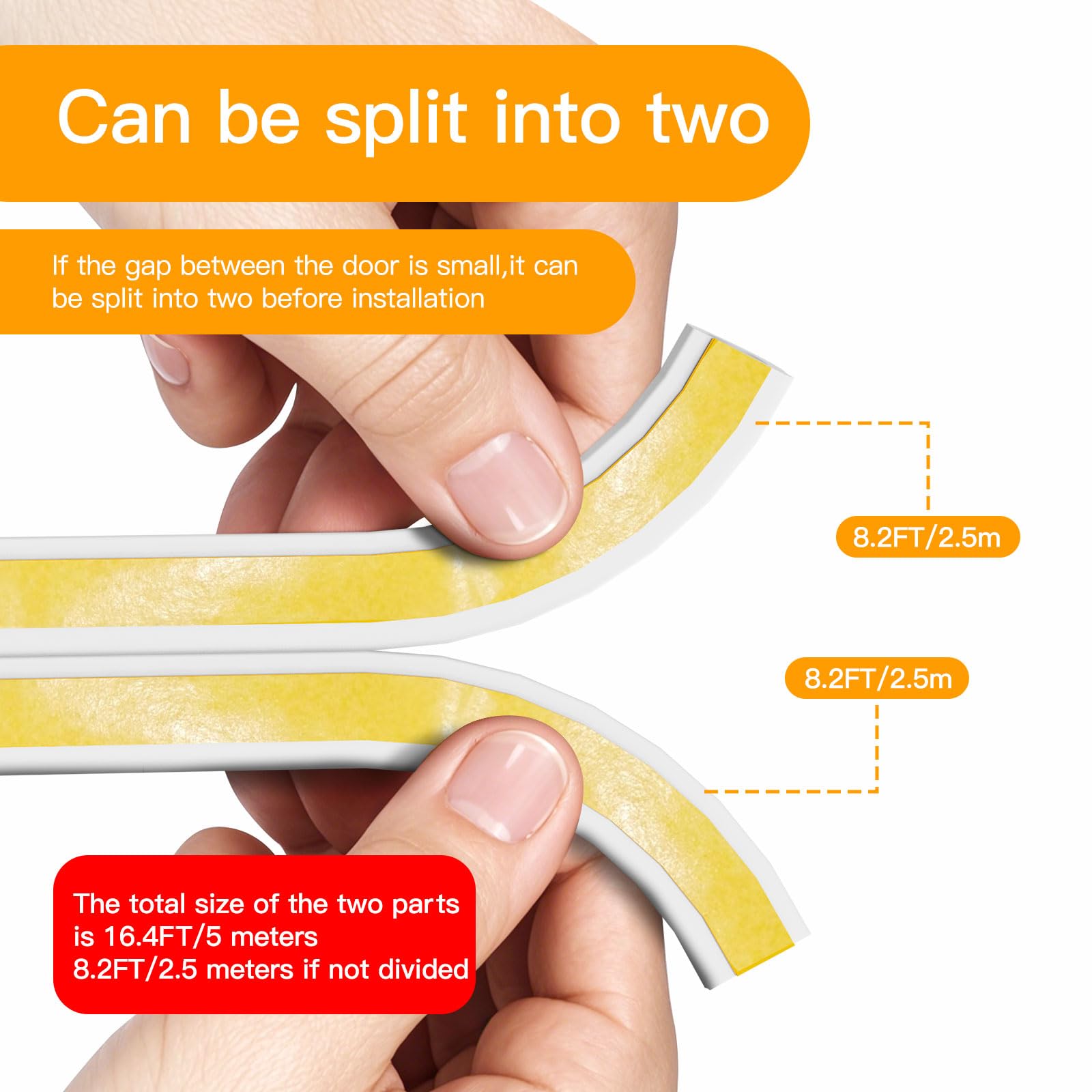 Can be split into two

If the gap between the door is small,it can be split into two before installation

8.2FT/2.5m

8.2FT/2.5m

The total size of the two parts is 16.4FT/5 meters
8.2FT/2.5 meters if not divided