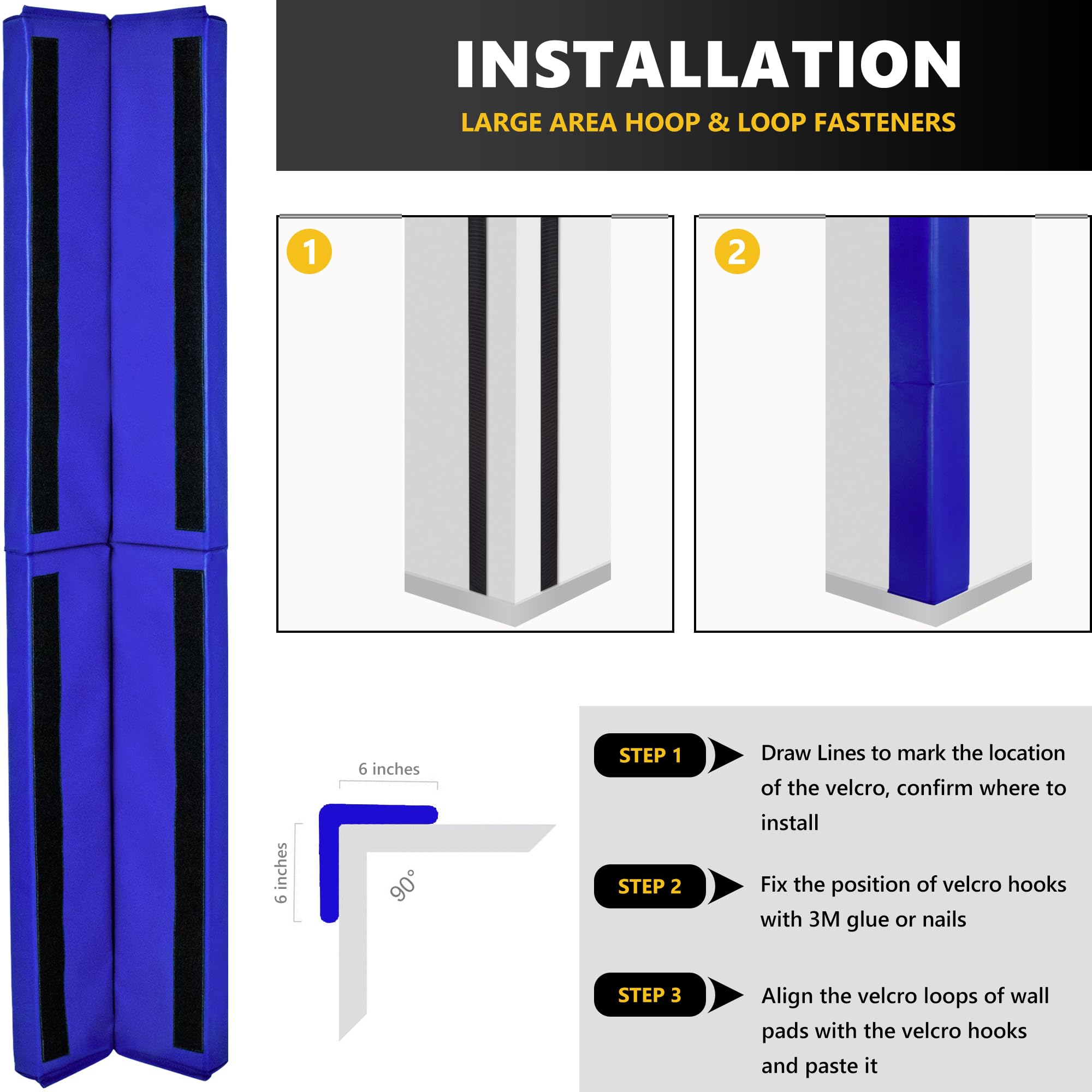 INSTALLATION

LARGE AREA HOOP & LOOP FASTENERS

1

2

6 inches

6 inches

90°

STEP 1 Draw Lines to mark the location of the velcro, confirm where to install

STEP 2 Fix the position of velcro hooks with 3M glue or nails

STEP 3 Align the velcro loops of wall pads with the velcro hooks and paste it