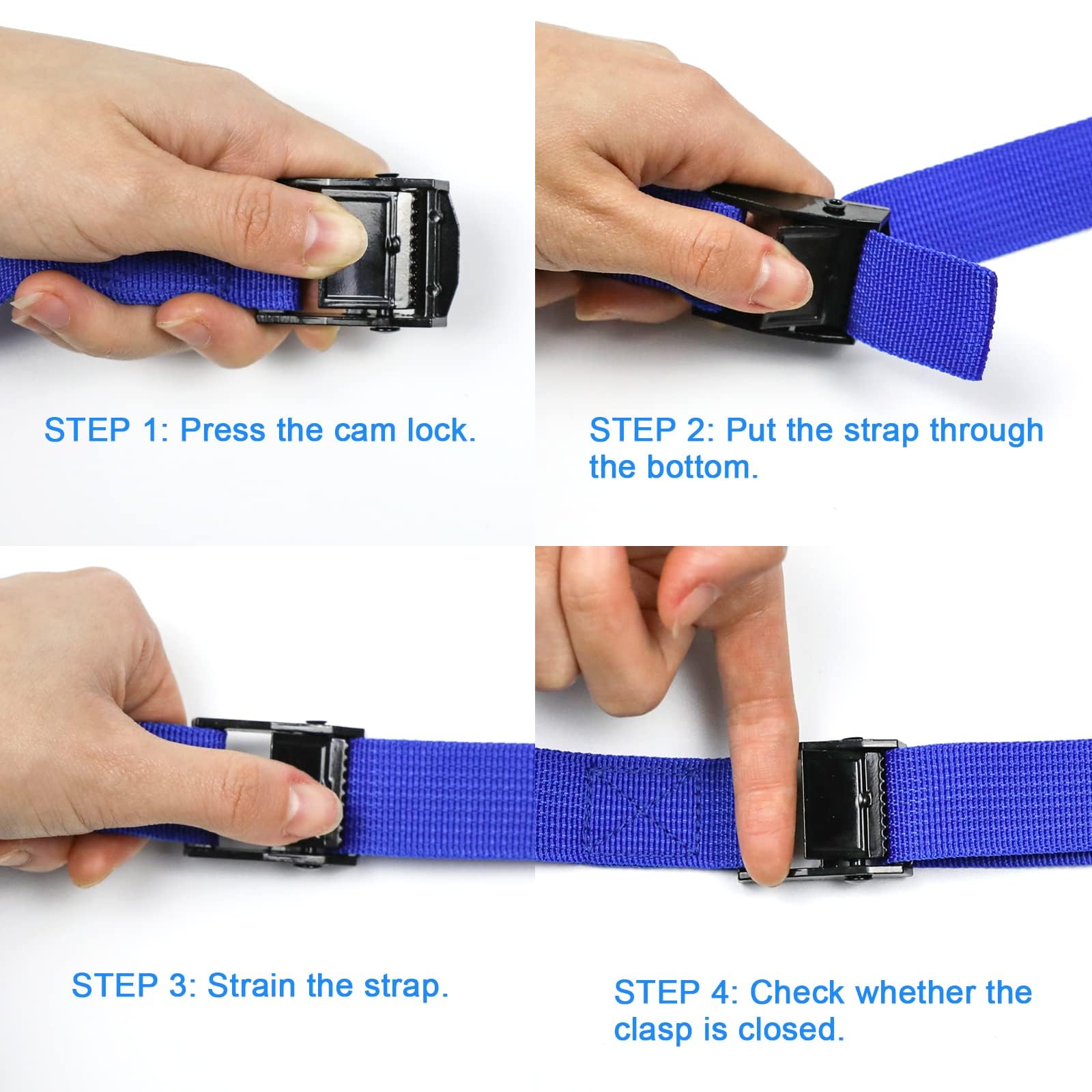 STEP 1: Press the cam lock.

STEP 2: Put the strap through the bottom.

STEP 3: Strain the strap.

STEP 4: Check whether the clasp is closed.