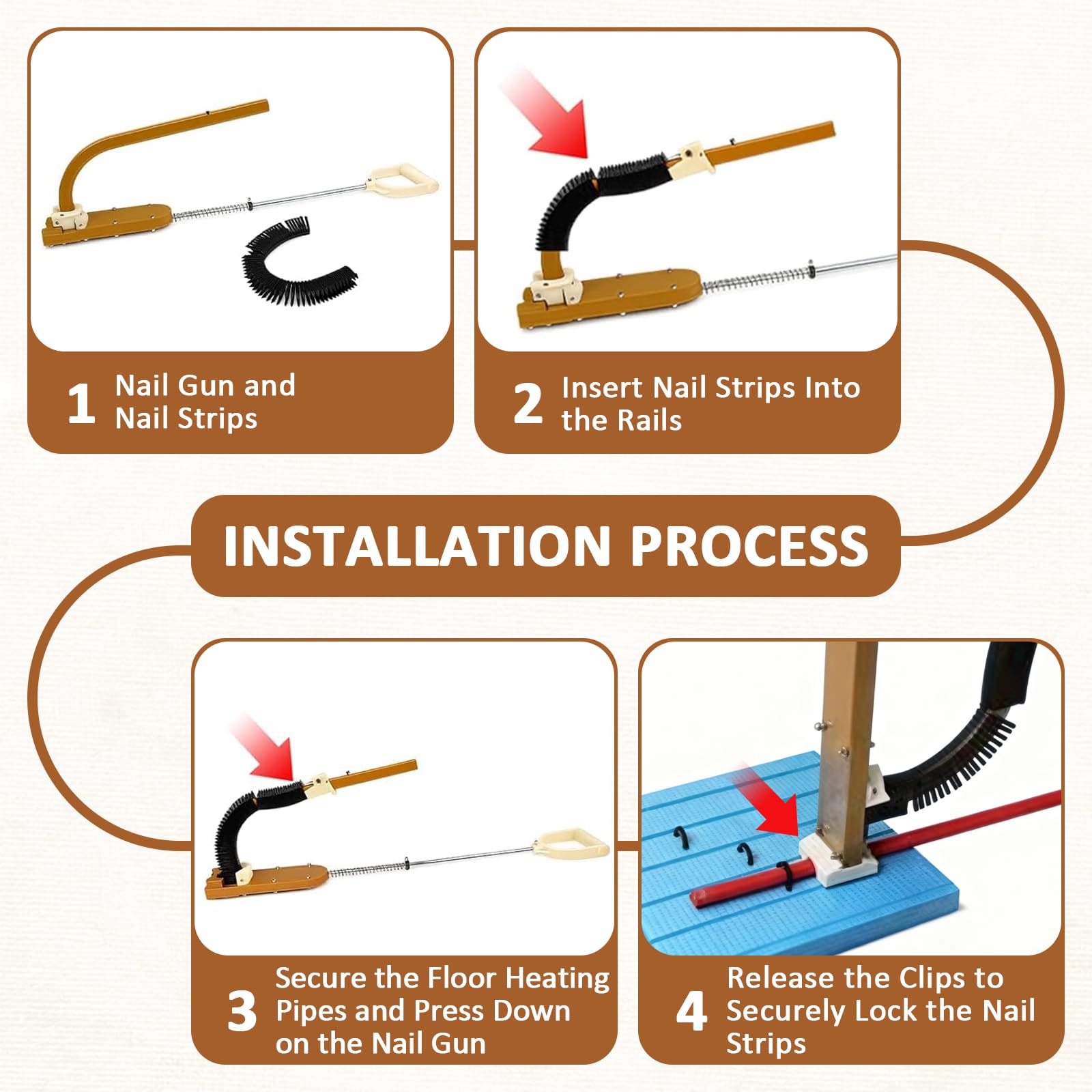 1 Nail Gun and Nail Strips

2 Insert Nail Strips Into the Rails

INSTALLATION PROCESS

3 Secure the Floor Heating Pipes and Press Down on the Nail Gun

4 Release the Clips to Securely Lock the Nail Strips