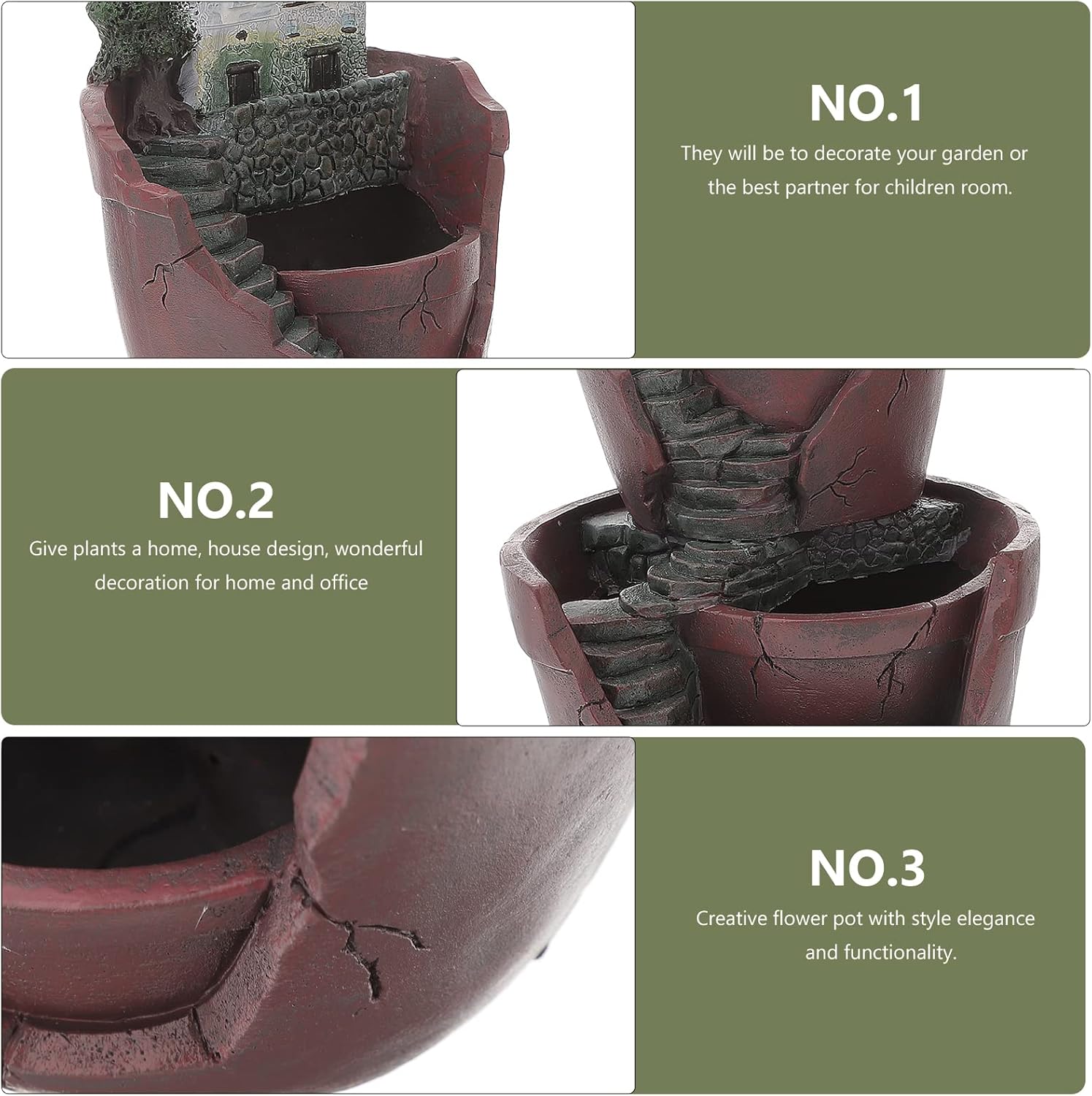 NO.1

They will be to decorate your garden or the best partner for children room.

NO.2

Give plants a home, house design, wonderful decoration for home and office

NO.3

Creative flower pot with style elegance and functionality.