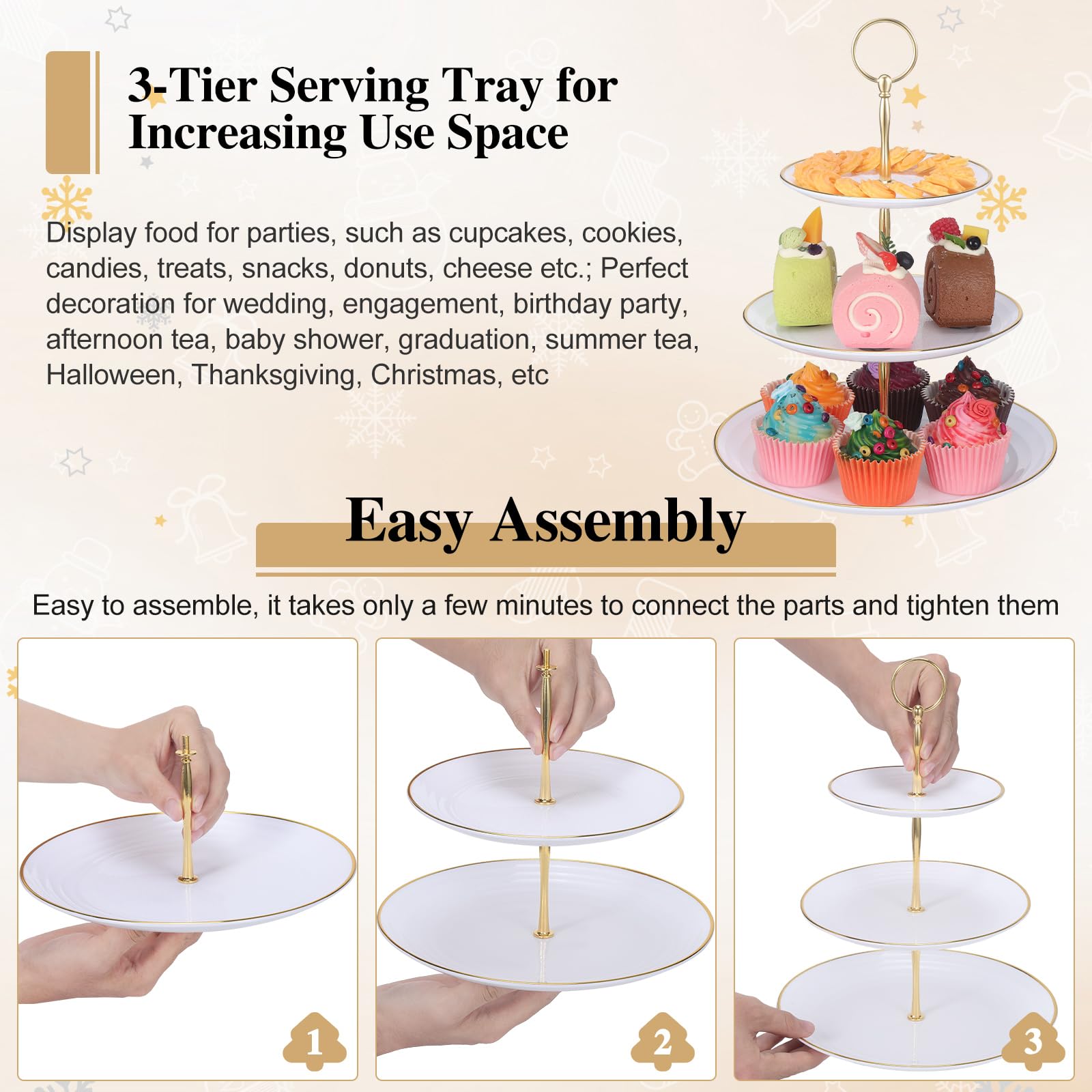 3-Tier Serving Tray for Increasing Use Space

Display food for parties, such as cupcakes, cookies, candies, treats, snacks, donuts, cheese etc.; Perfect decoration for wedding, engagement, birthday party, afternoon tea, baby shower, graduation, summer tea, Halloween, Thanksgiving, Christmas, etc

Easy Assembly

Easy to assemble, it takes only a few minutes to connect the parts and tighten them

1

2

3