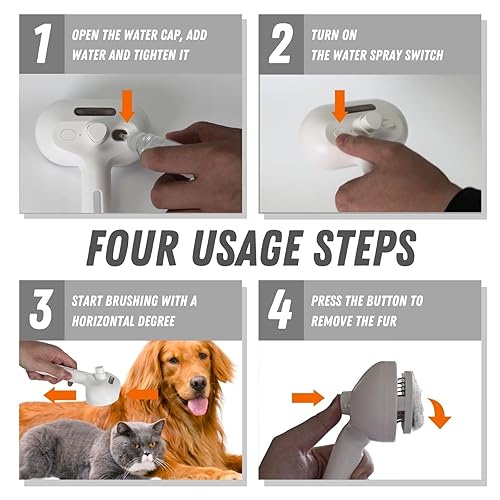 1
OPEN THE WATER CAP, ADD WATER AND TIGHTEN IT

2
TURN ON THE WATER SPRAY SWITCH

FOUR USAGE STEPS

3
START BRUSHING WITH A HORIZONTAL DEGREE

4
PRESS THE BUTTON TO REMOVE THE FUR