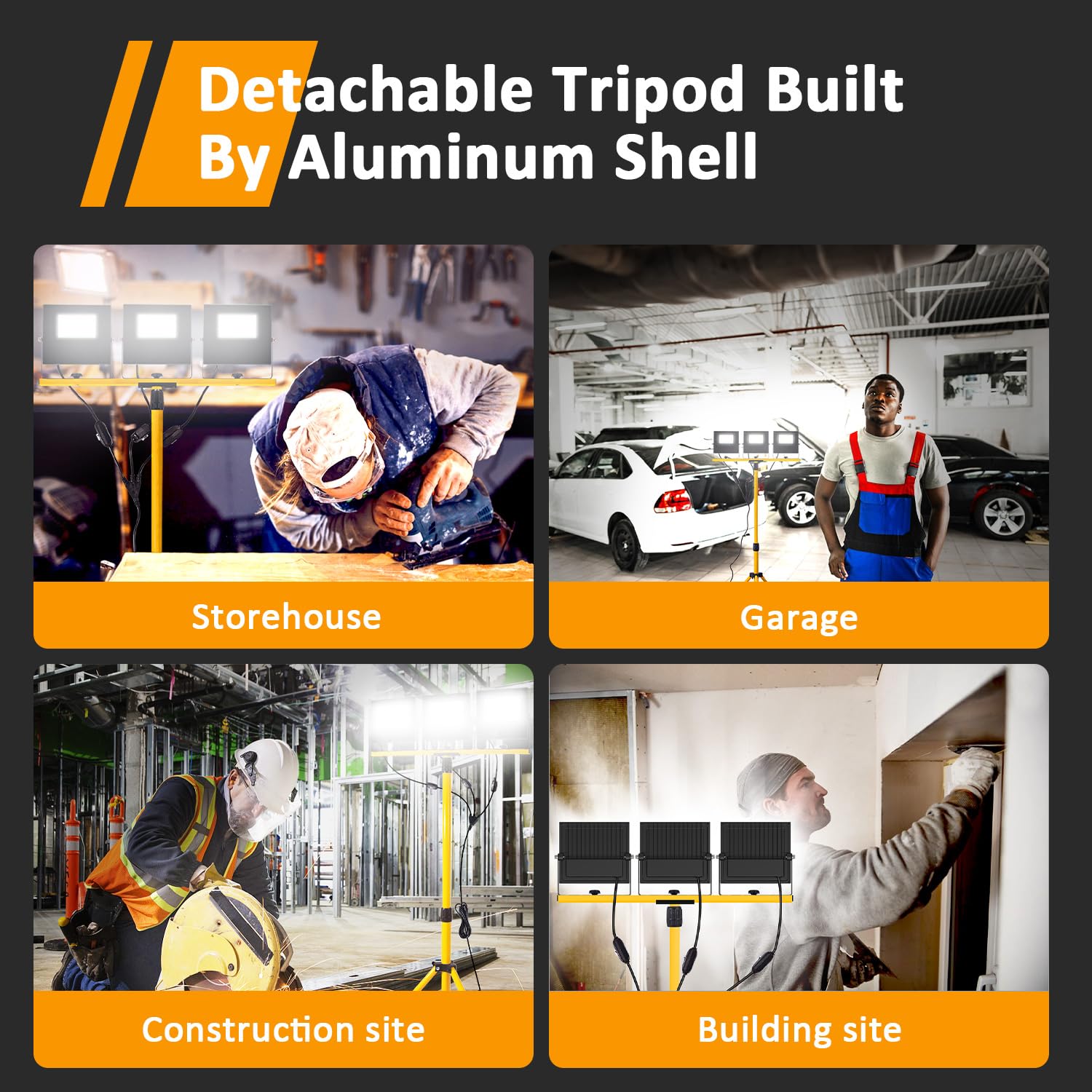 Detachable Tripod Built By Aluminum Shell

Storehouse

Garage

Construction site

Building site