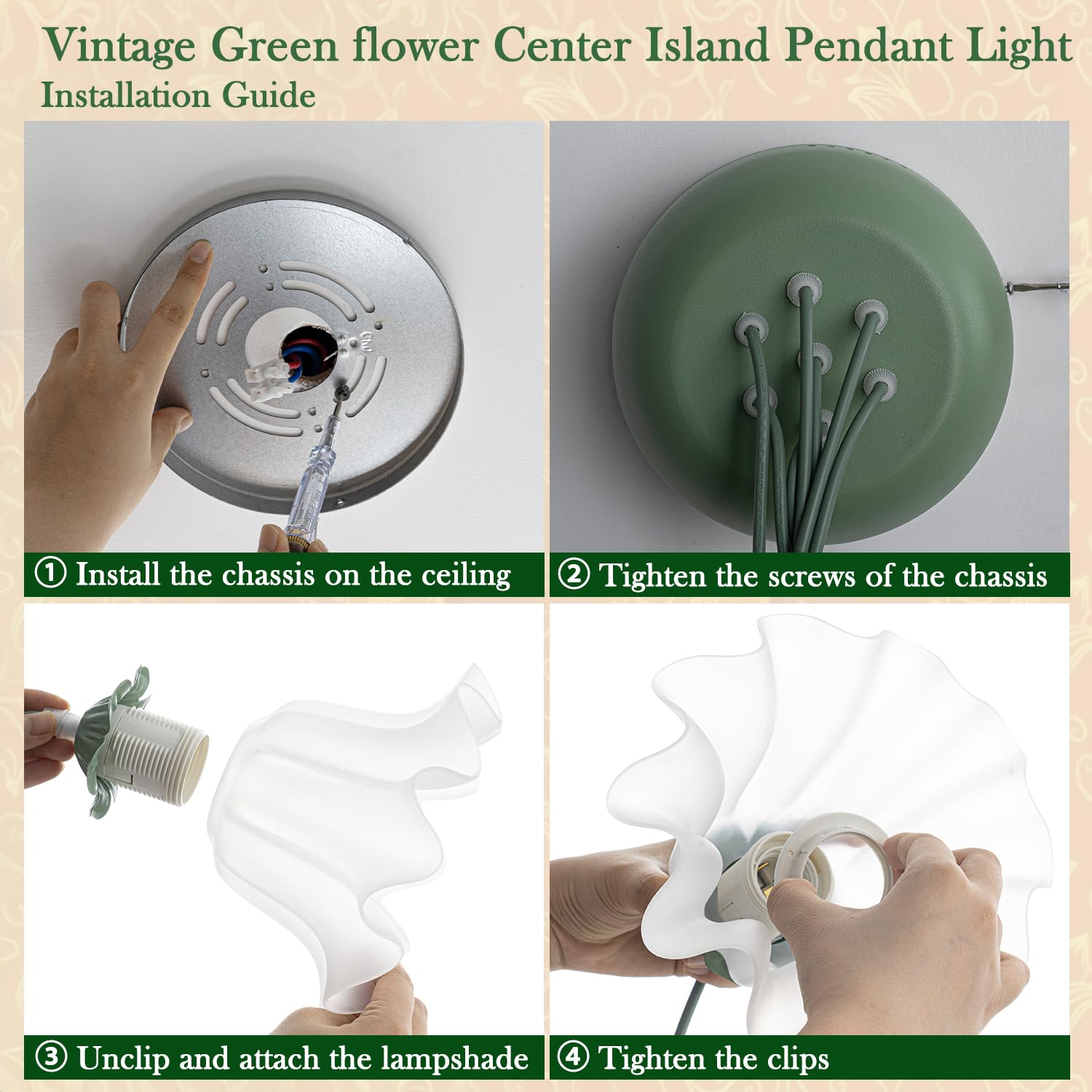 Vintage Green flower Center Island Pendant Light
Installation Guide

① Install the chassis on the ceiling

② Tighten the screws of the chassis

③ Unclip and attach the lampshade

④ Tighten the clips