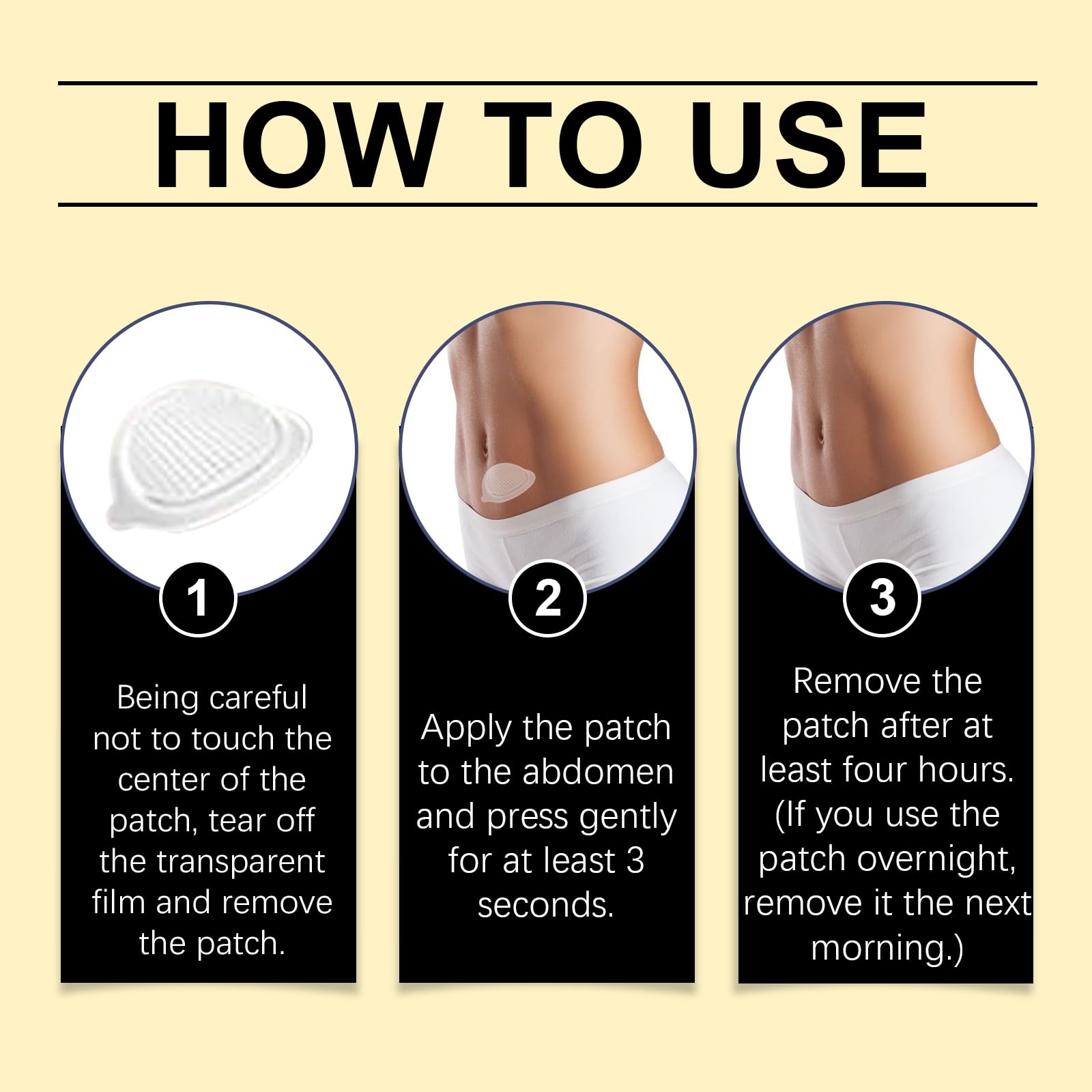 HOW TO USE

1

Being careful not to touch the center of the patch, tear off the transparent film and remove the patch.

2

Apply the patch to the abdomen and press gently for at least 3 seconds.

3

Remove the patch after at least four hours. (If you use the patch overnight, remove it the next morning.)