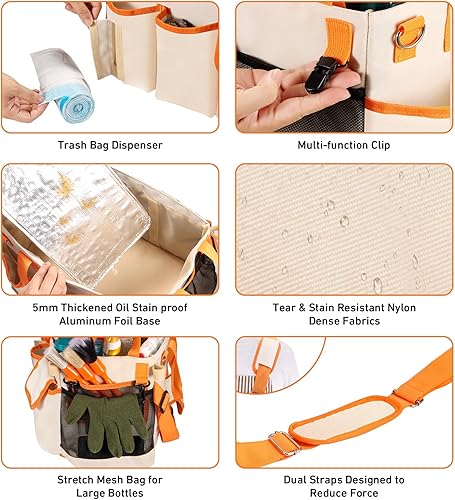 Trash Bag Dispenser

Multi-function Clip

5mm Thickened Oil Stain proof Aluminum Foil Base

Tear & Stain Resistant Nylon Dense Fabrics

Stretch Mesh Bag for Large Bottles

Dual Straps Designed to Reduce Force