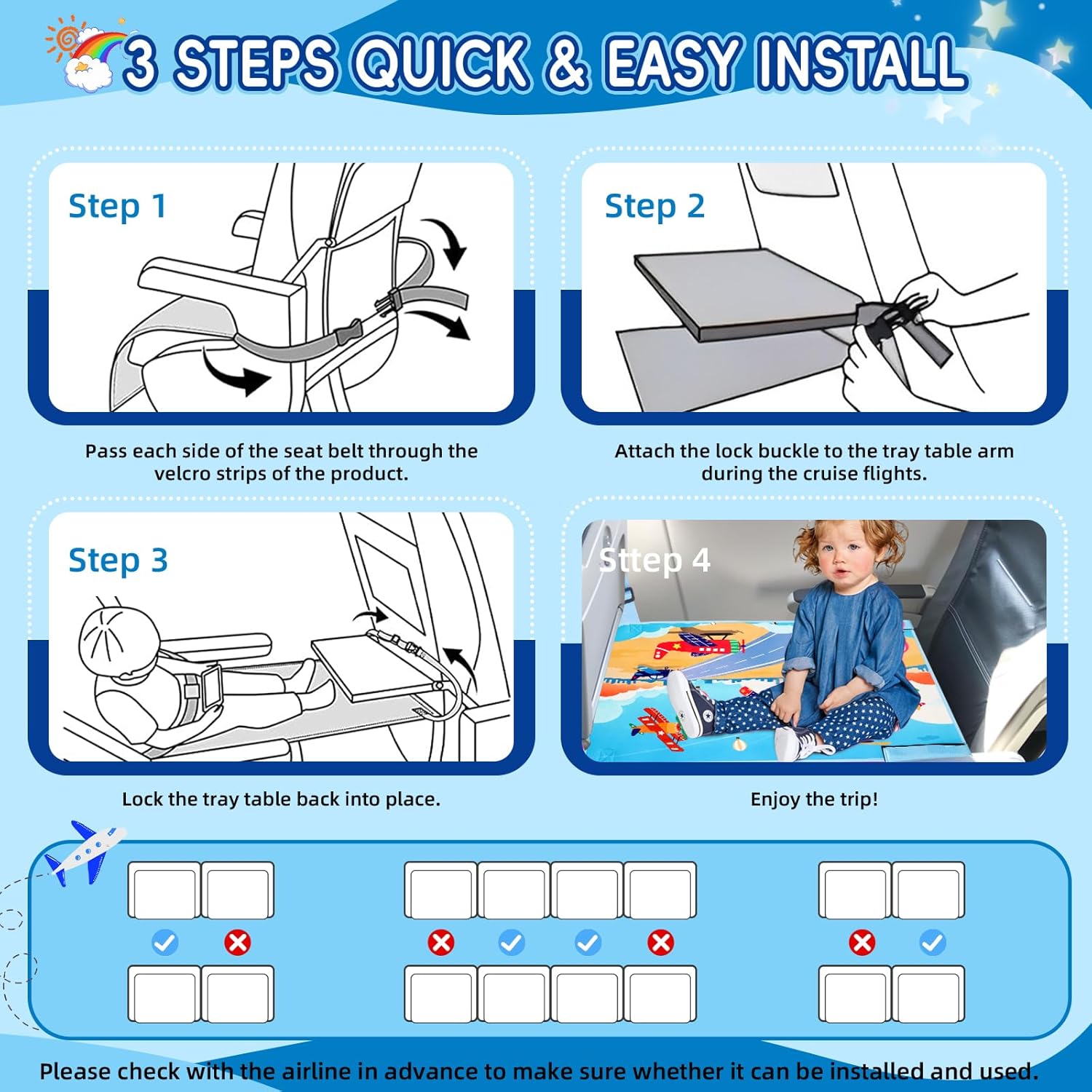 3 STEPS QUICK & EASY INSTALL

Step 1

Pass each side of the seat belt through the velcro strips of the product.

Step 2

Attach the lock buckle to the tray table arm during the cruise flights.

Step 3

Lock the tray table back into place.

Sttep 4

Enjoy the trip!

Please check with the airline in advance to make sure whether it can be installed and used.