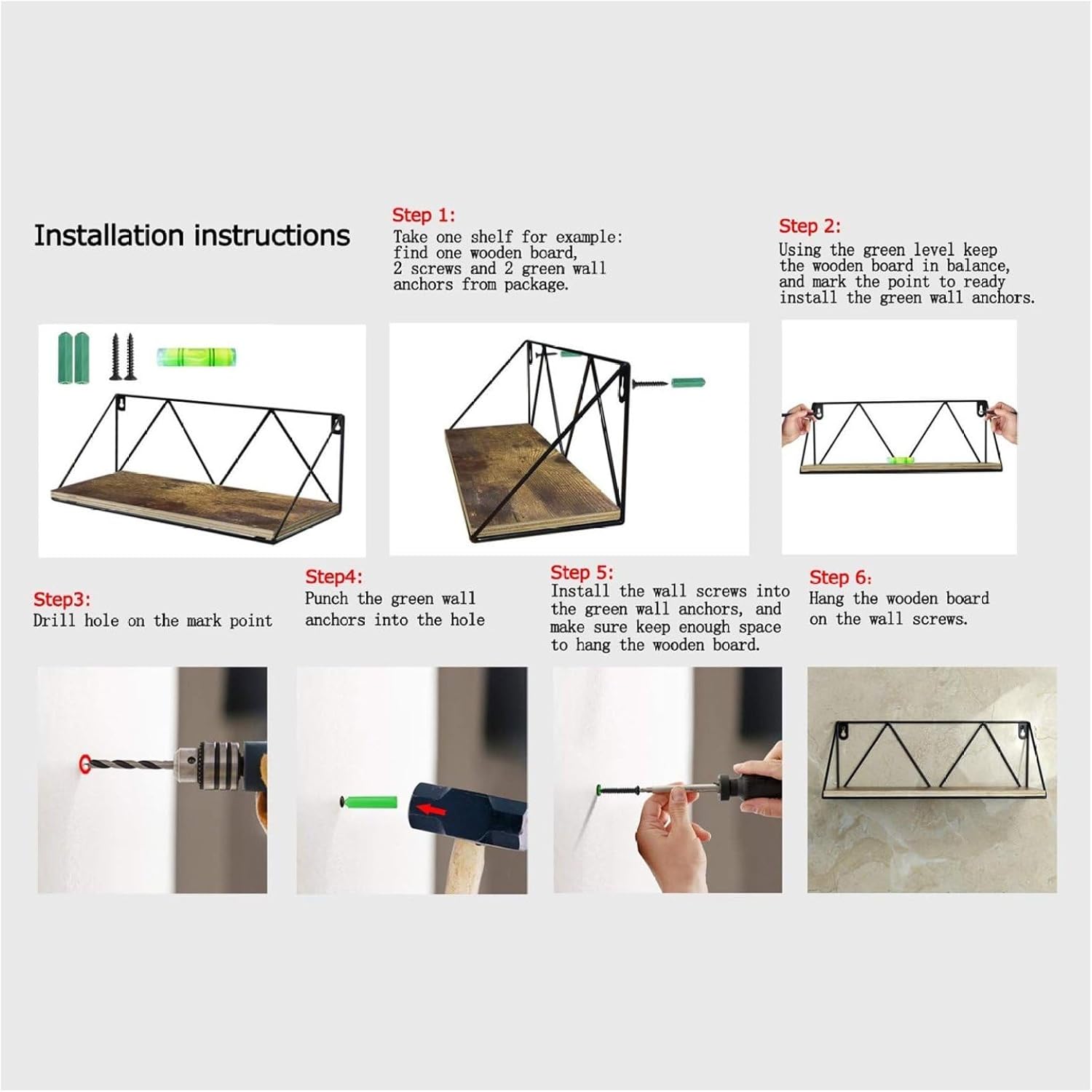 Installation instructions

Step 1:
Take one shelf for example: find one wooden board, 2 screws and 2 green wall anchors from package.

Step 2:
Using the green level keep the wooden board in balance, and mark the point to ready install the green wall anchors.

Step3:
Drill hole on the mark point

Step4:
Punch the green wall anchors into the hole

Step 5:
Install the wall screws into the green wall anchors, and make sure keep enough space to hang the wooden board.

Step 6:
Hang the wooden board on the wall screws.