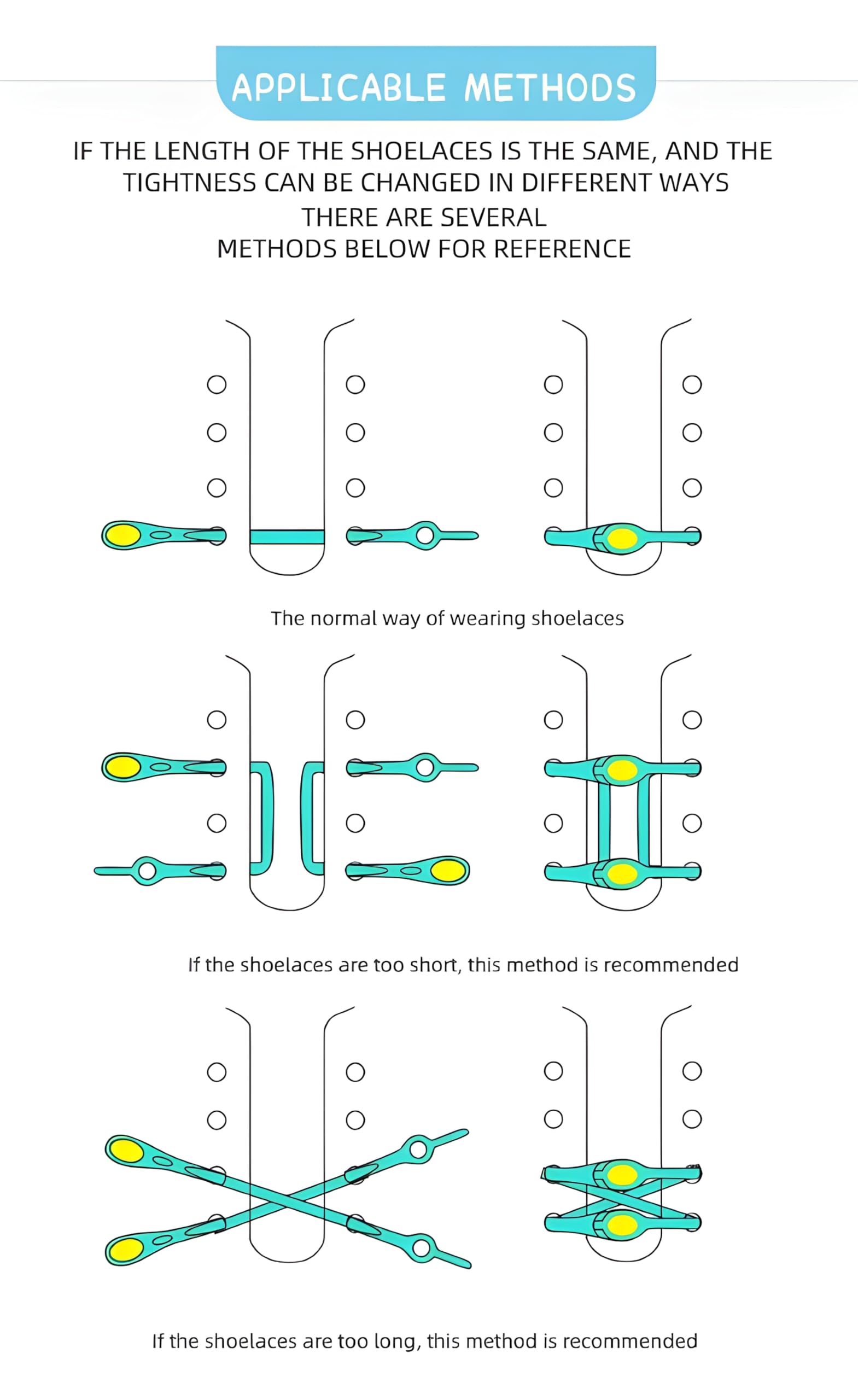 APPLICABLE METHODS

IF THE LENGTH OF THE SHOELACES IS THE SAME, AND THE TIGHTNESS CAN BE CHANGED IN DIFFERENT WAYS
THERE ARE SEVERAL
METHODS BELOW FOR REFERENCE

The normal way of wearing shoelaces

If the shoelaces are too short, this method is recommended

If the shoelaces are too long, this method is recommended