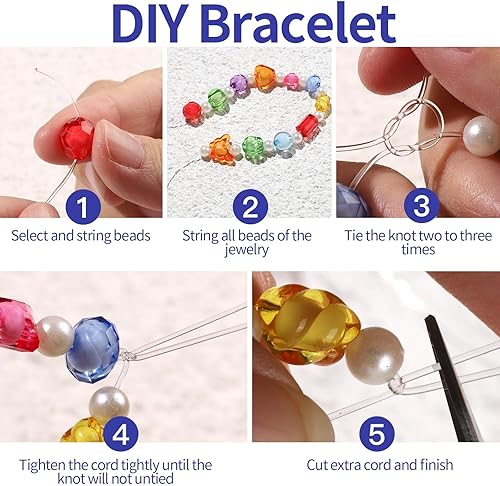 DIY Bracelet

1
Select and string beads

2
String all beads of the jewelry

3
Tie the knot two to three times

4
Tighten the cord tightly until the knot will not untied

5
Cut extra cord and finish