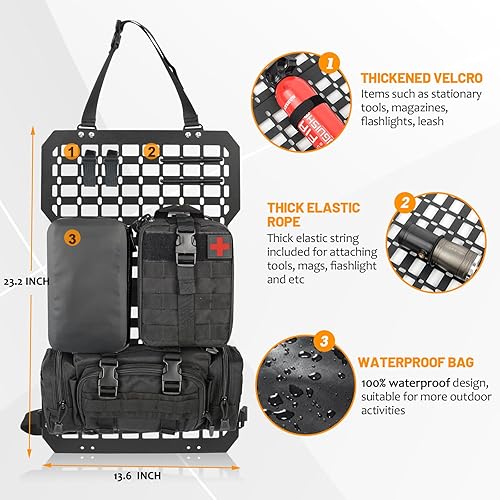 1

2

3

23.2 INCH

13.6 INCH

1

THICKENED VELCRO

Items such as stationary tools, magazines, flashlights, leash

THICK ELASTIC ROPE

Thick elastic string included for attaching tools, mags, flashlight and etc

2

3

WATERPROOF BAG

100% waterproof design, suitable for more outdoor activities