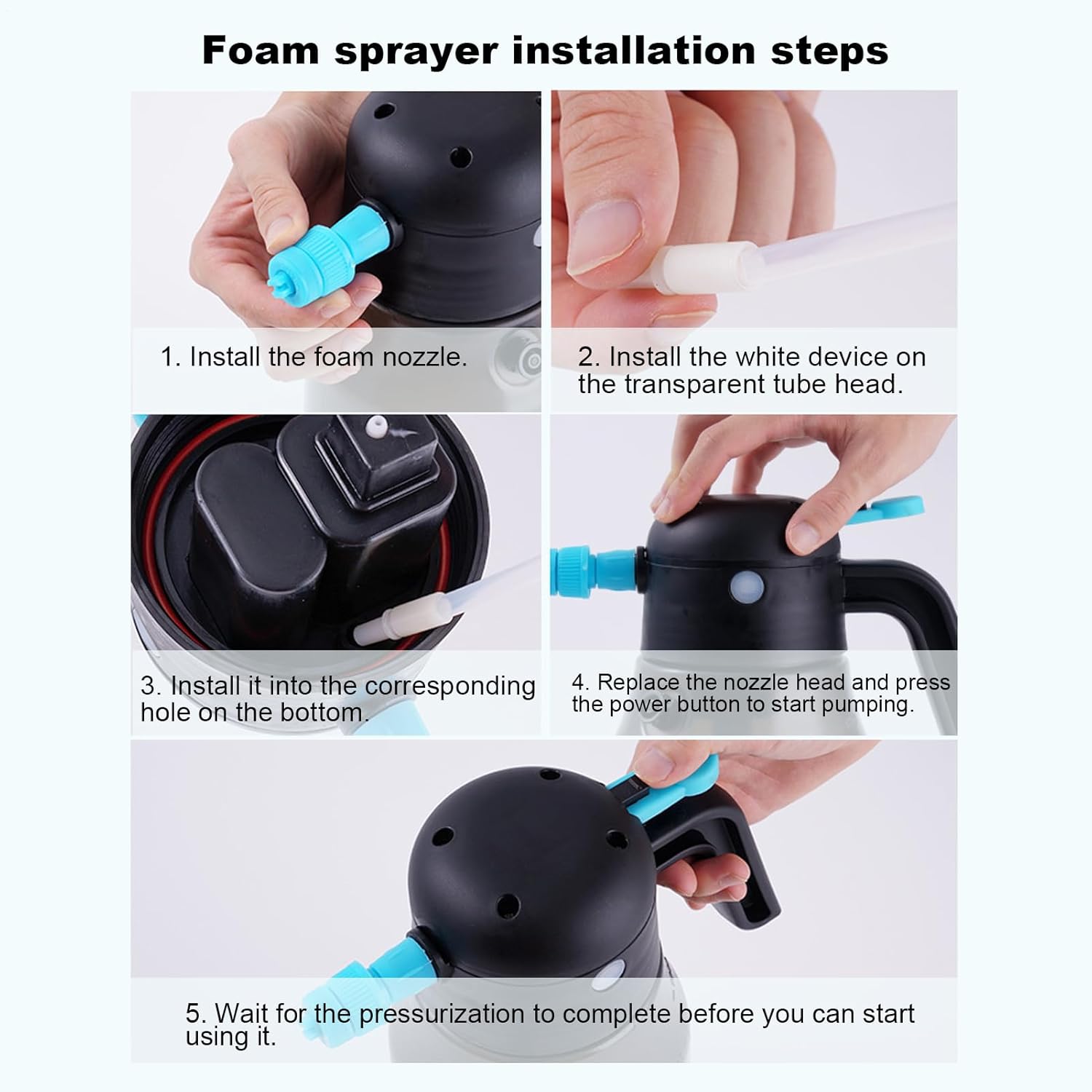 Foam sprayer installation steps

1. Install the foam nozzle.

2. Install the white device on the transparent tube head.

3. Install it into the corresponding hole on the bottom.

4. Replace the nozzle head and press the power button to start pumping.

5. Wait for the pressurization to complete before you can start using it.