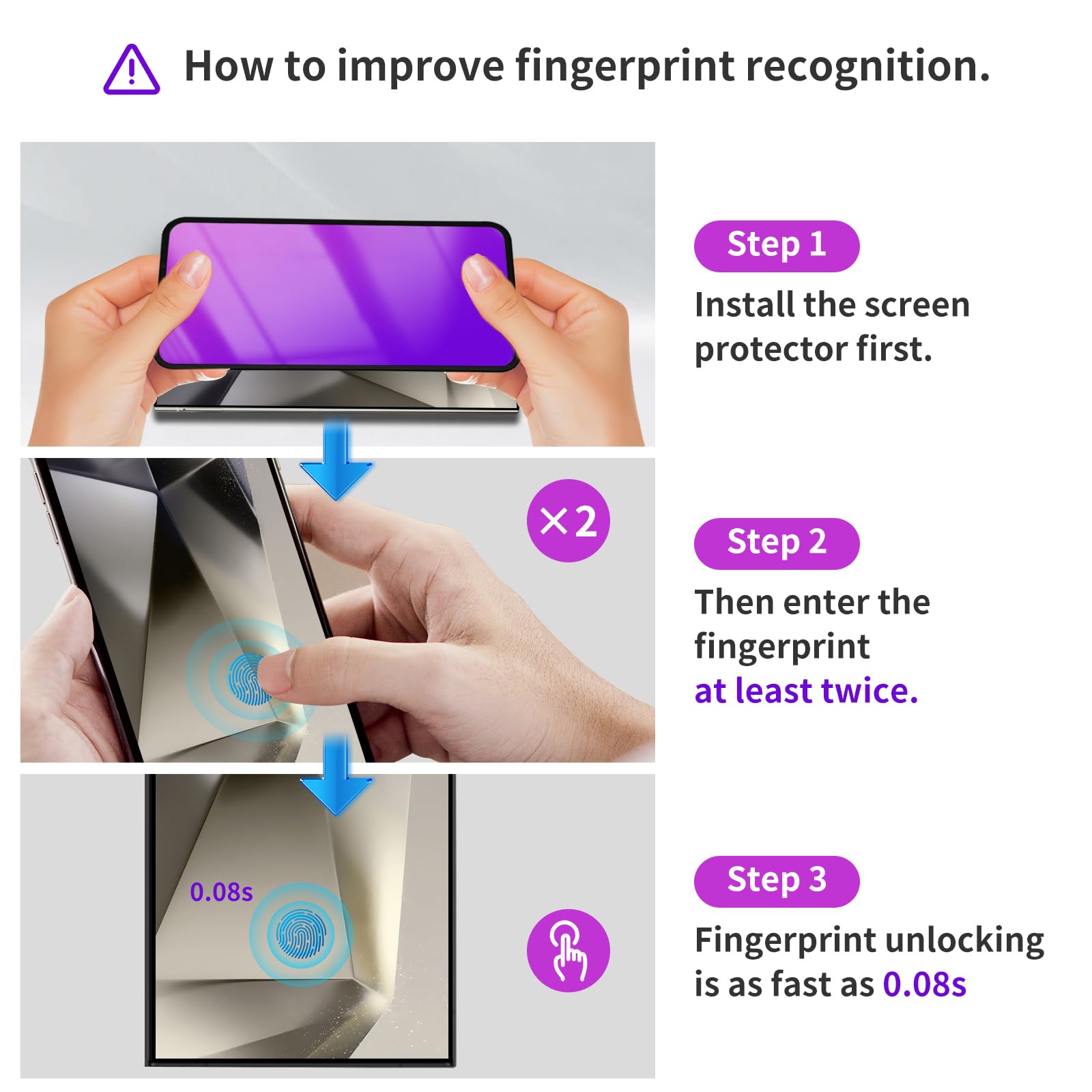 How to improve fingerprint recognition.

Step 1
Install the screen protector first.

×2

Step 2
Then enter the fingerprint at least twice.

0.08s

Step 3
Fingerprint unlocking is as fast as 0.08s