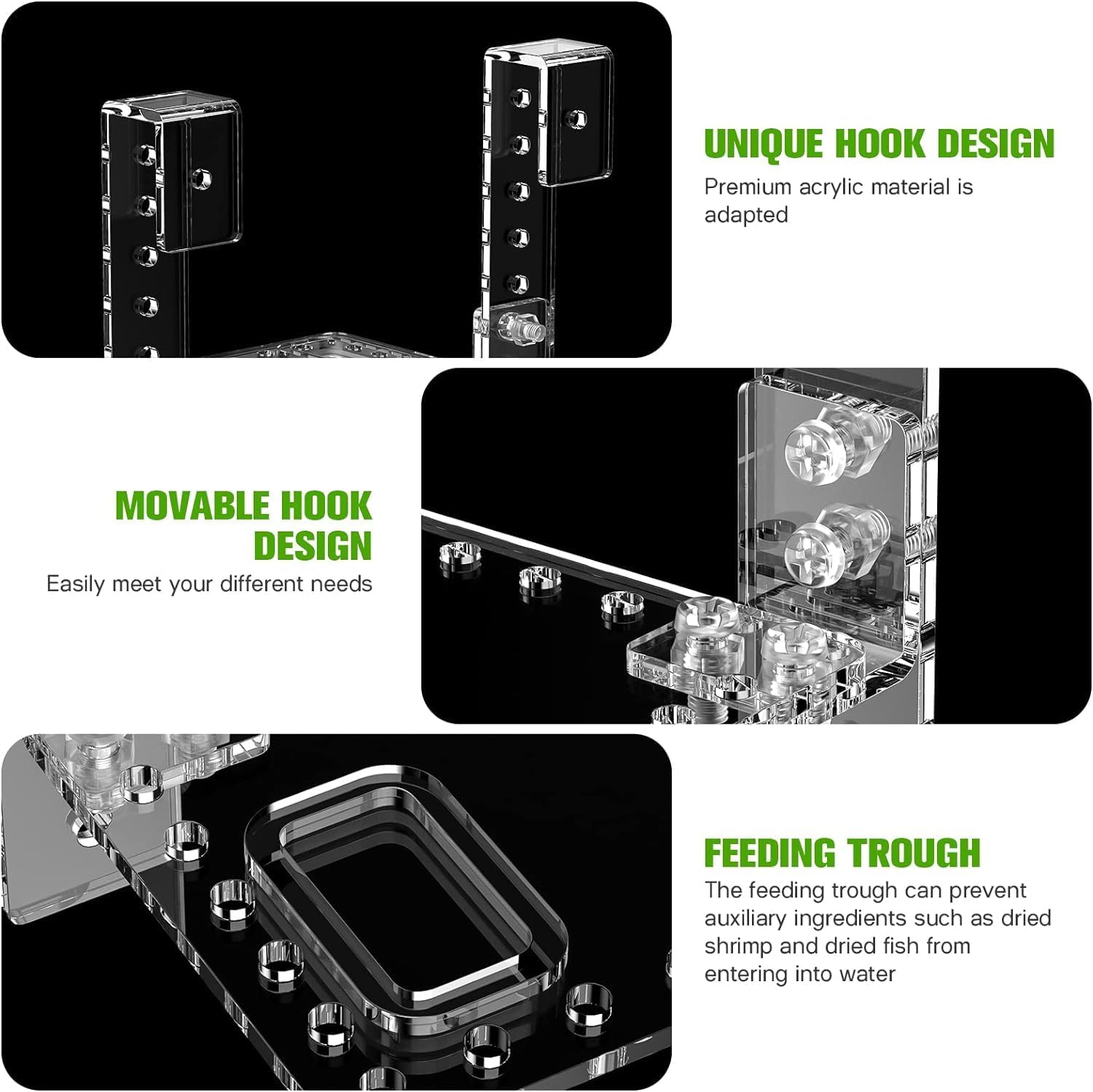 UNIQUE HOOK DESIGN

Premium acrylic material is adapted

MOVABLE HOOK DESIGN

Easily meet your different needs

FEEDING TROUGH

The feeding trough can prevent auxiliary ingredients such as dried shrimp and dried fish from entering into water