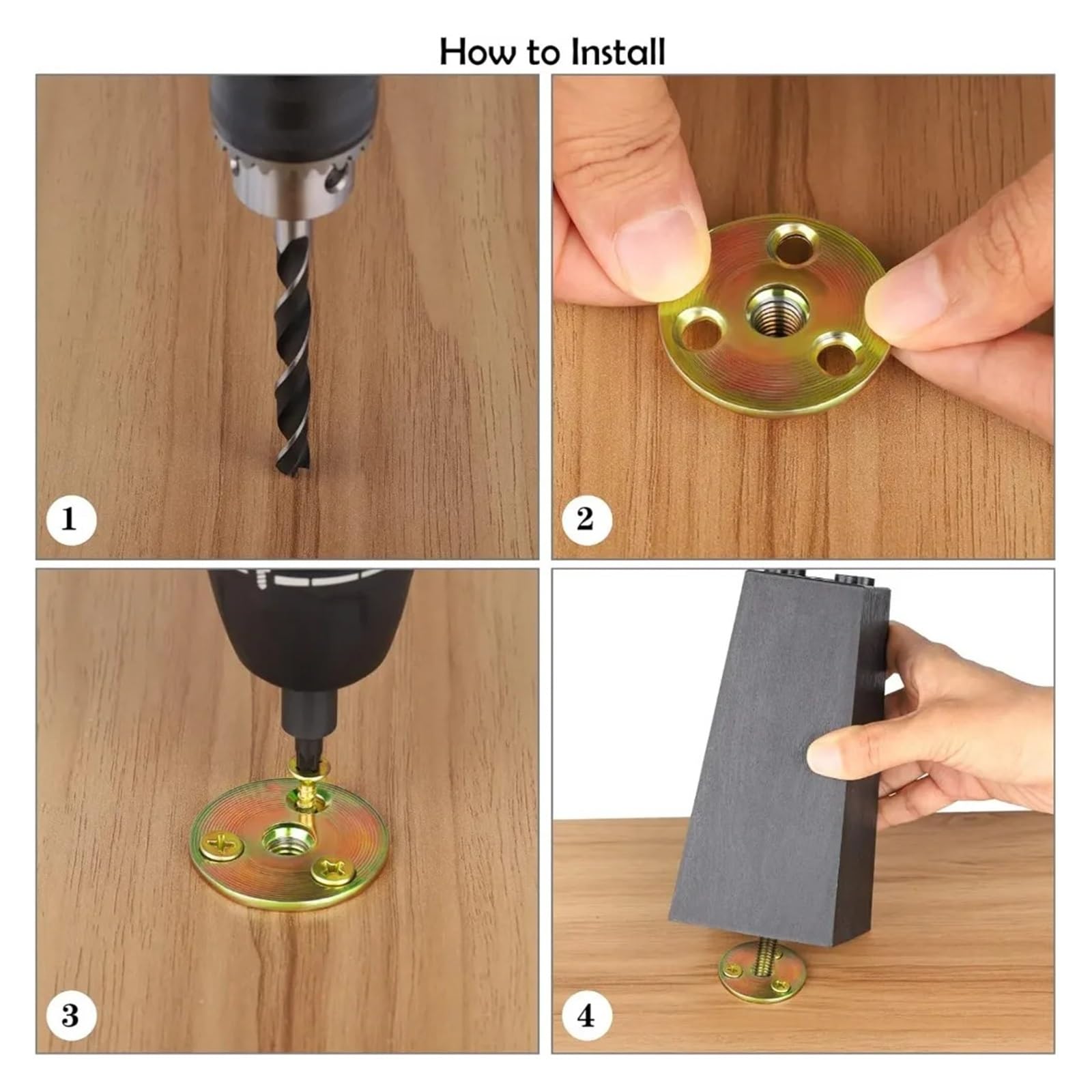 How to Install

1

2

3

4