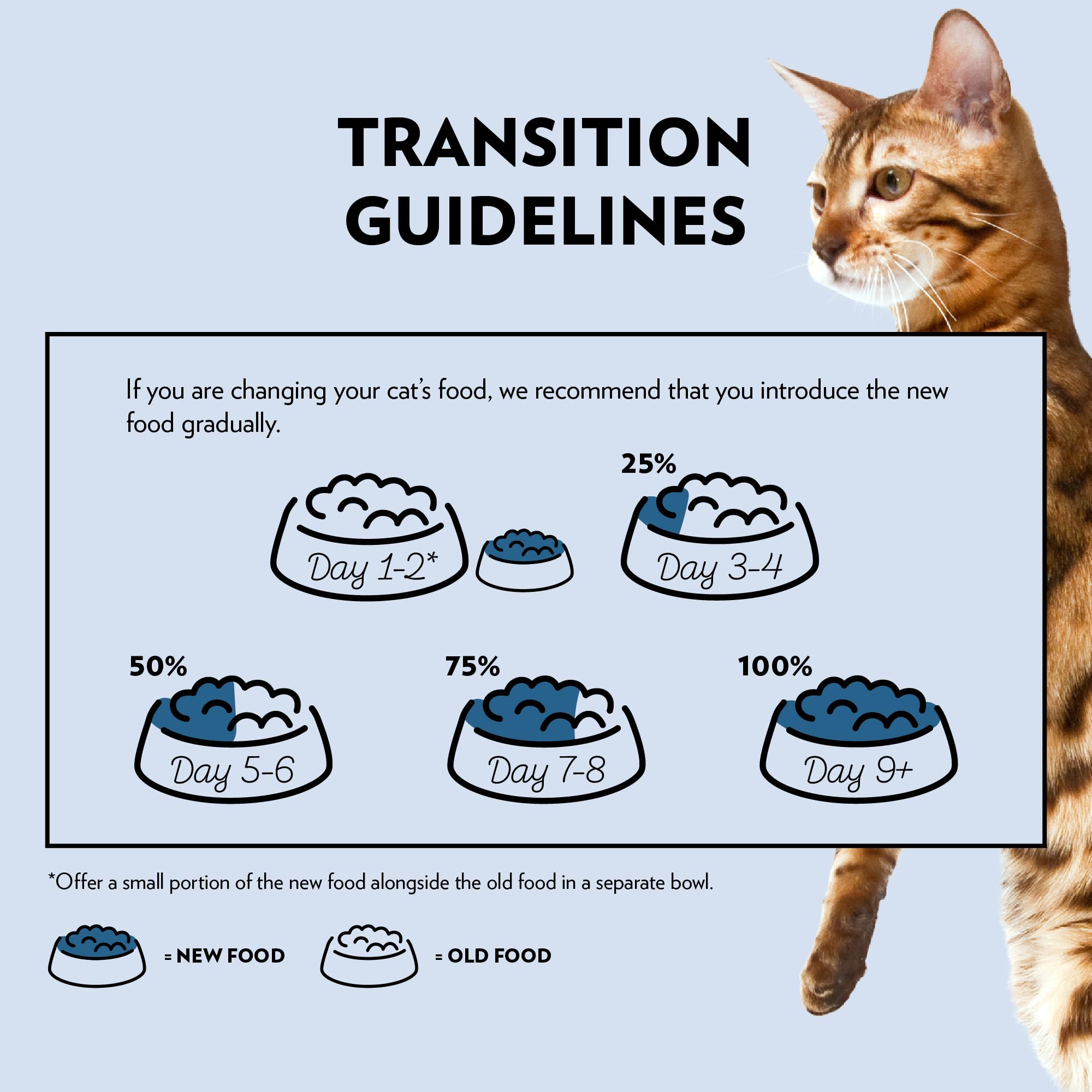 TRANSITION GUIDELINES

If you are changing your cat's food, we recommend that you introduce the new food gradually.

Day 1-2*

25%
Day 3-4

50%
Day 5-6

75%
Day 7-8

100%
Day 9+

*Offer a small portion of the new food alongside the old food in a separate bowl.

= NEW FOOD

= OLD FOOD